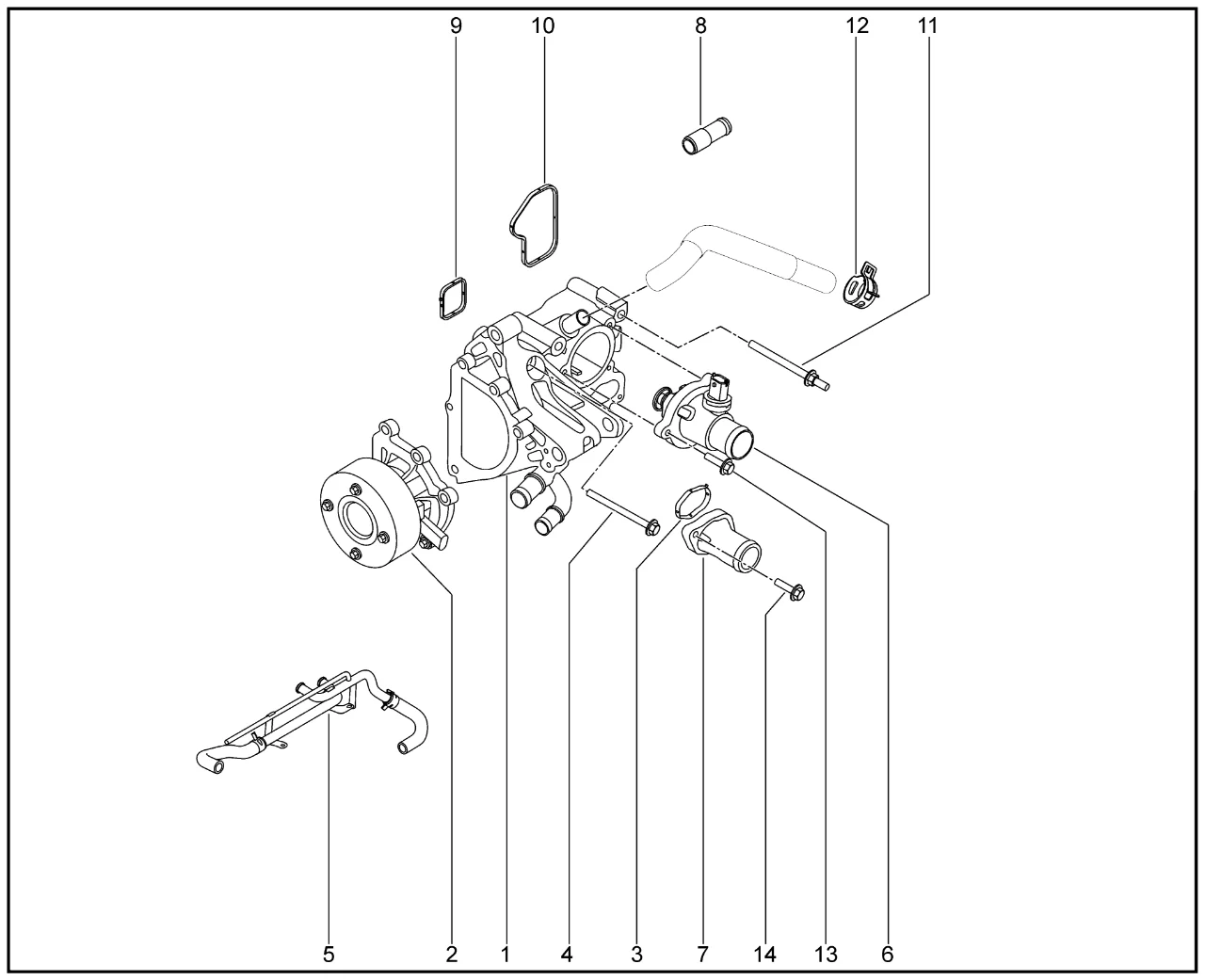 9
10
8
12
11
5
2
1
4
3
7
14
13
6