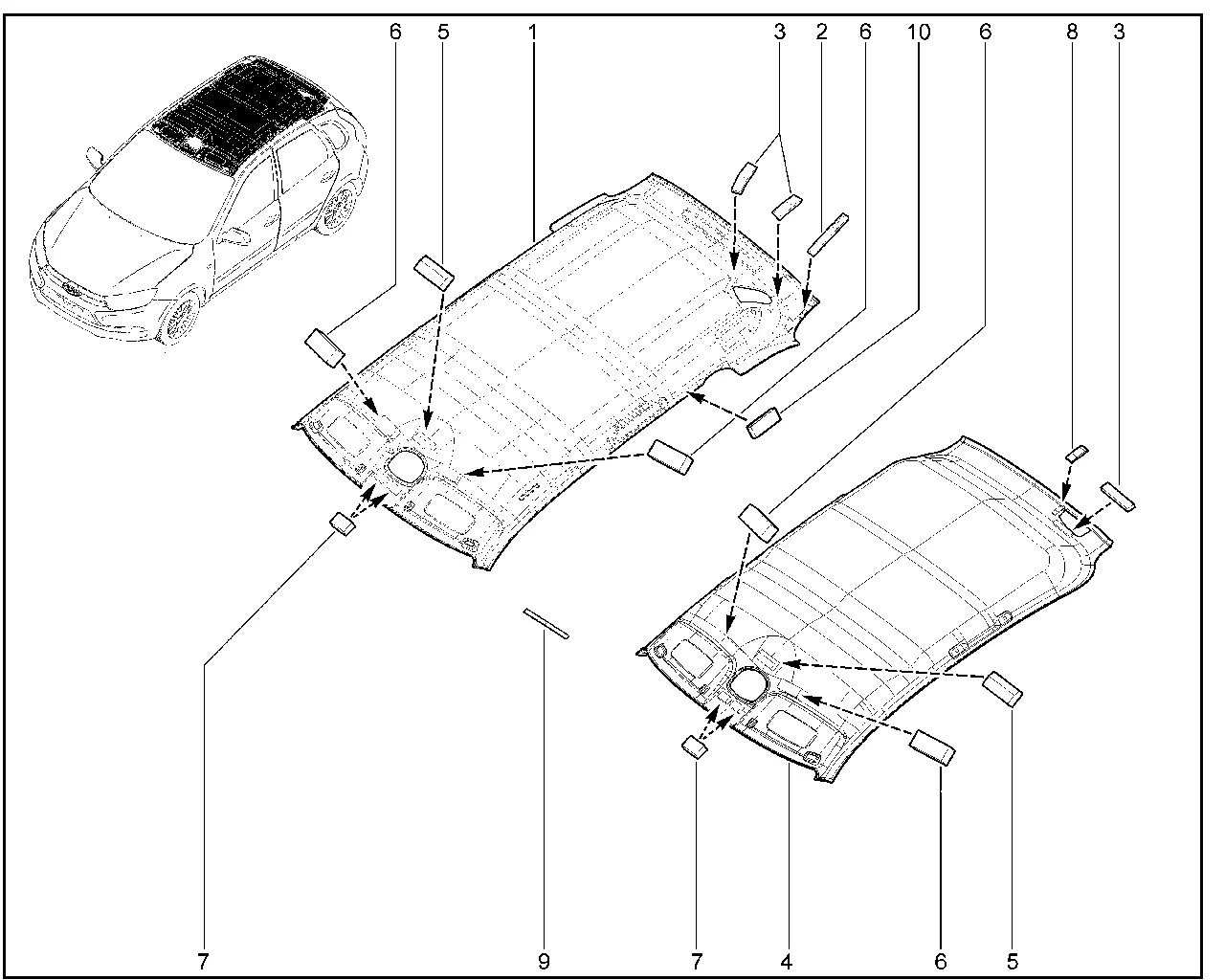 6 5 1 3 2 6 10 6 8 3

7 9 7 4 6 5