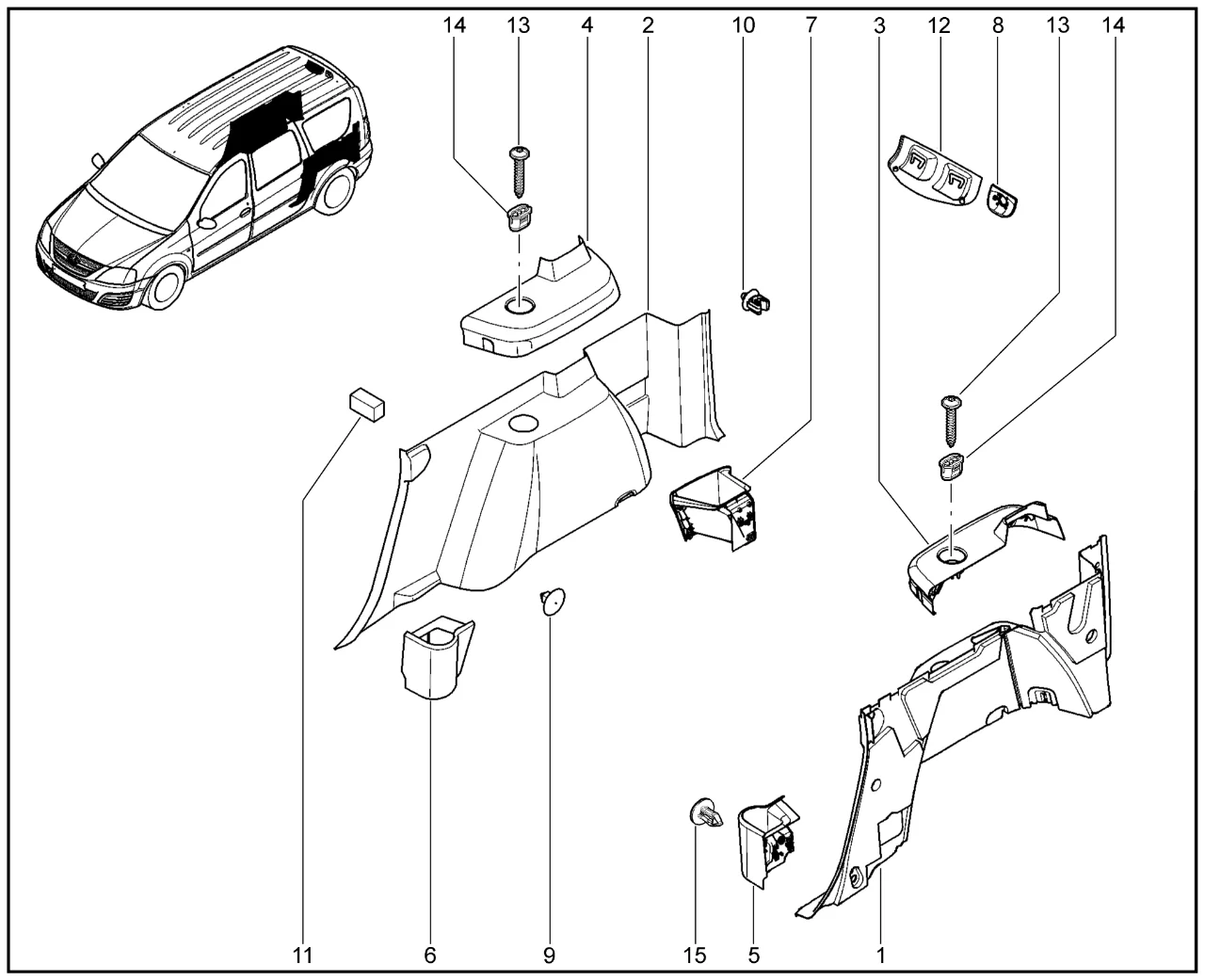 14 13 4 2 10 7 3 12 8 13 14

11 6 9 15 5 1