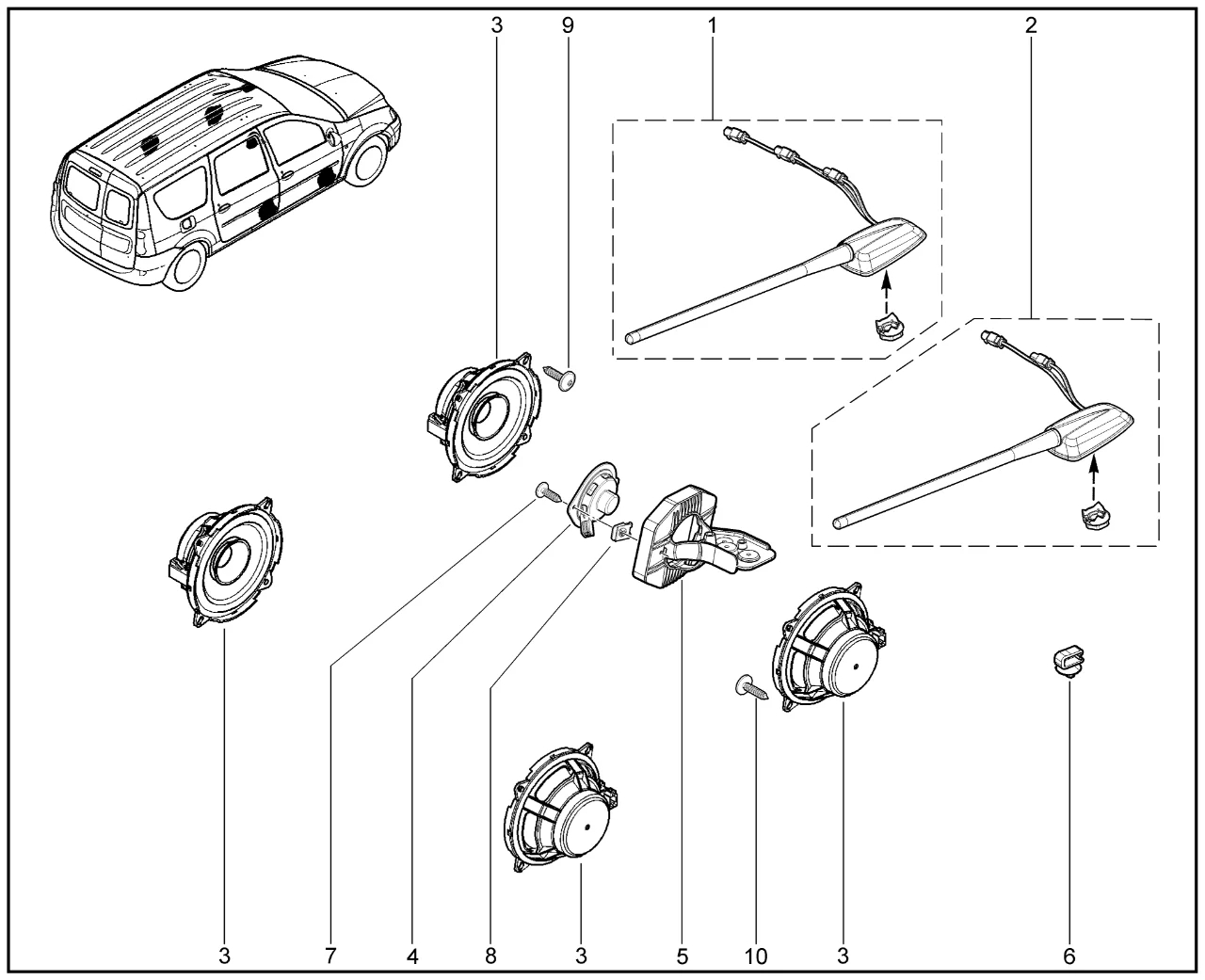 3
9
1
2
3
7
4
8
3
5
10
3
6