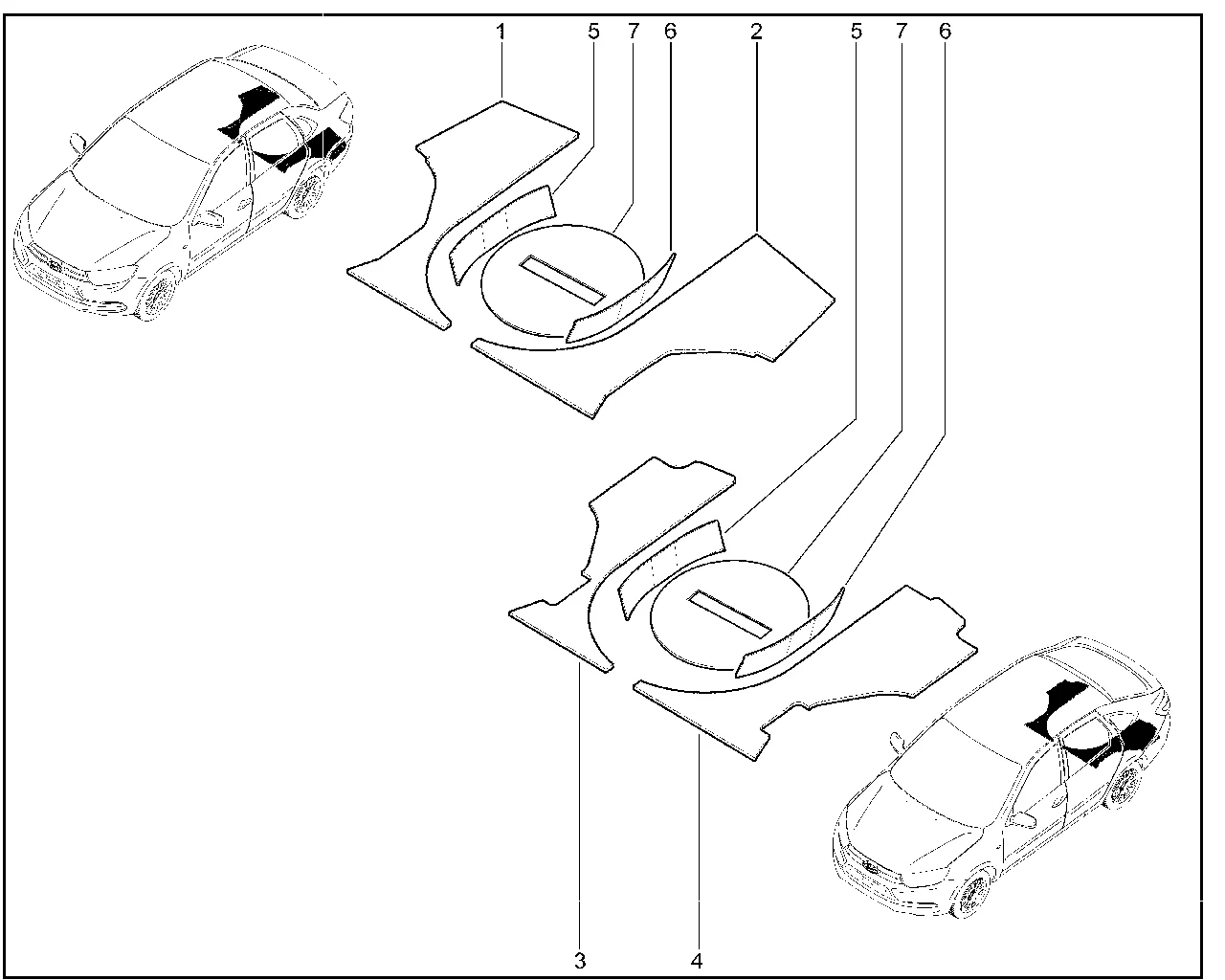 1 5 7 6 2 5 7 6

3 4