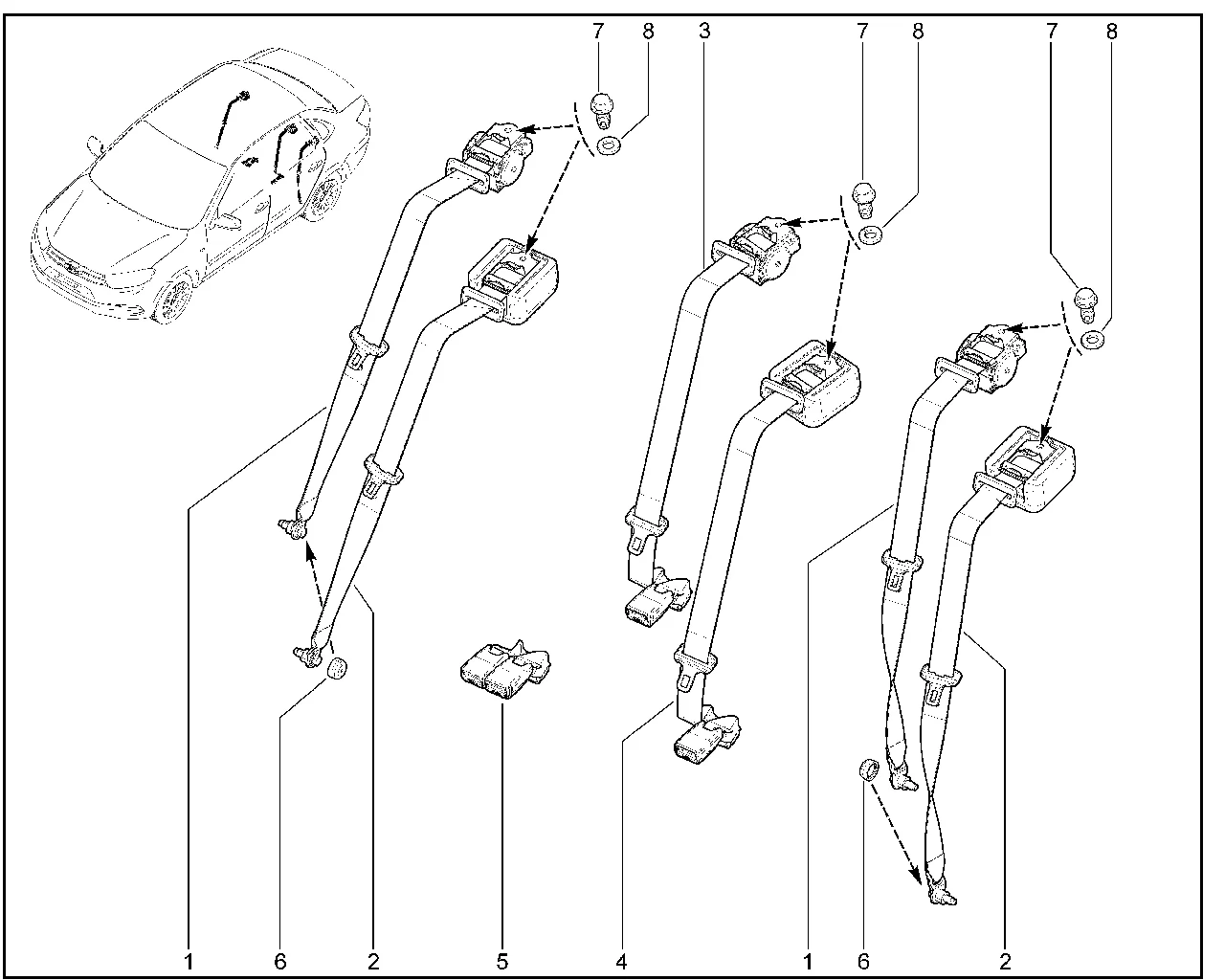 7
8
3
7
8
7
8
1
6
2
5
4
1
6
2