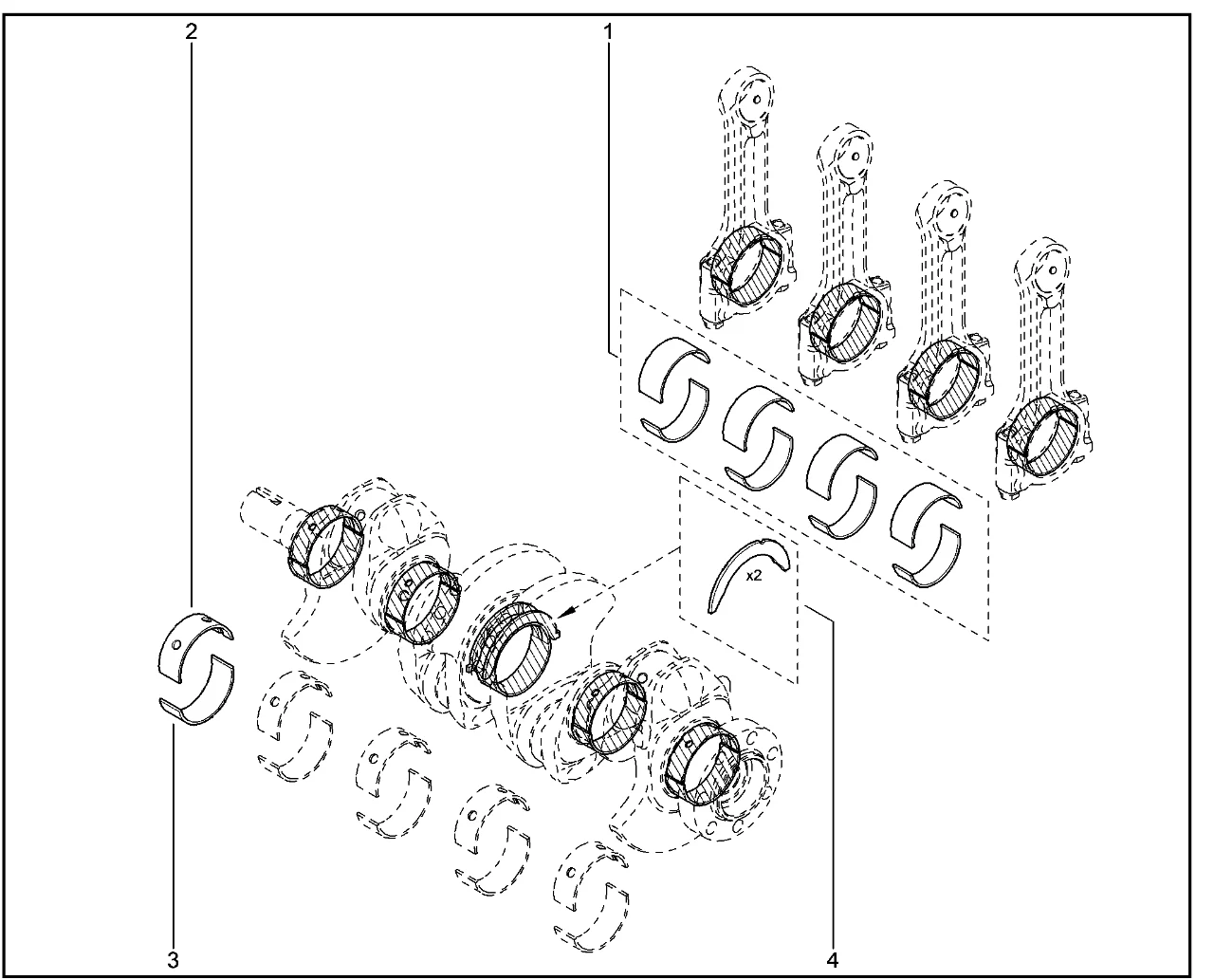 2
1
x2
3
4