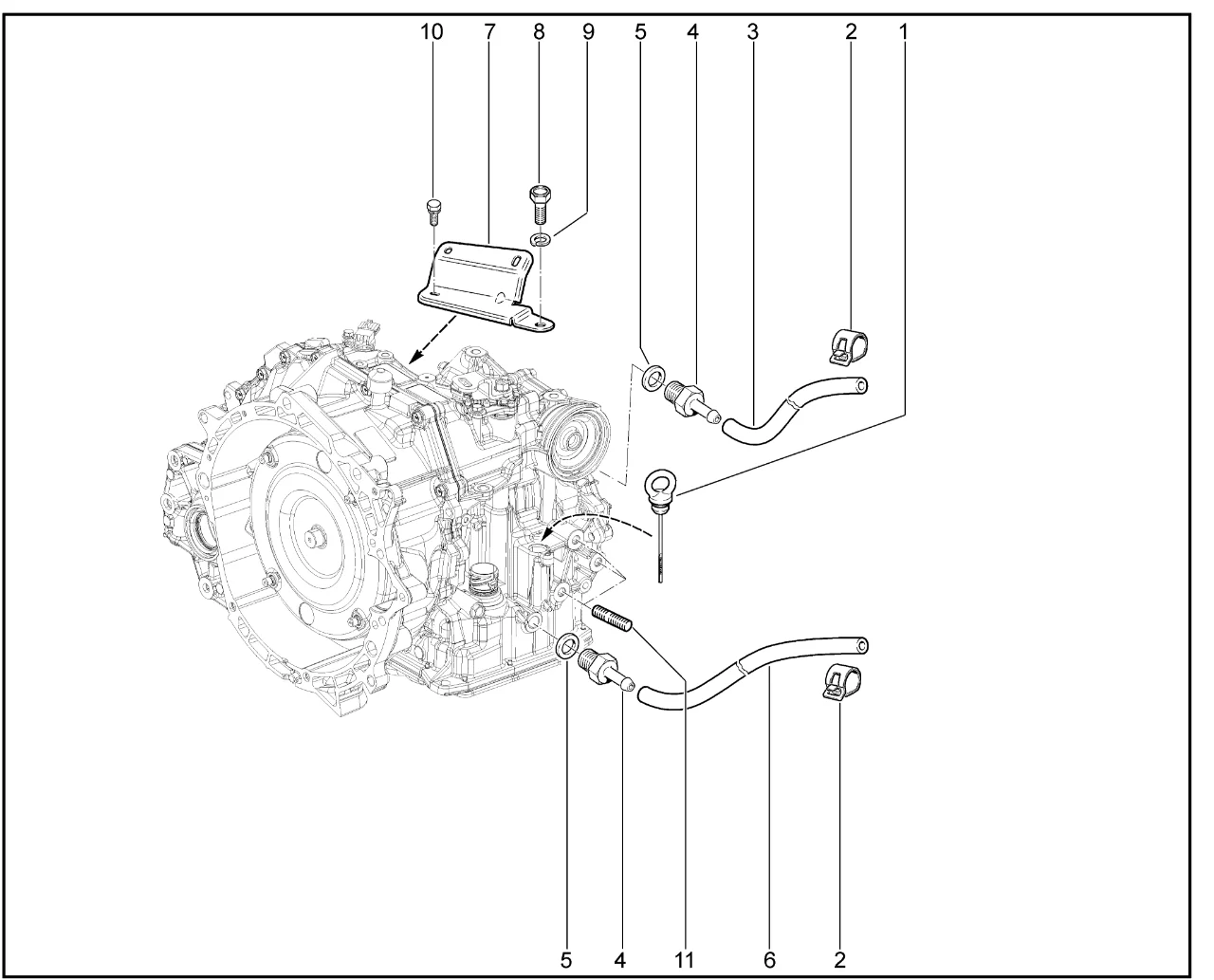 10 7 8 9 5 4 3 2 1

5 4 11 6 2