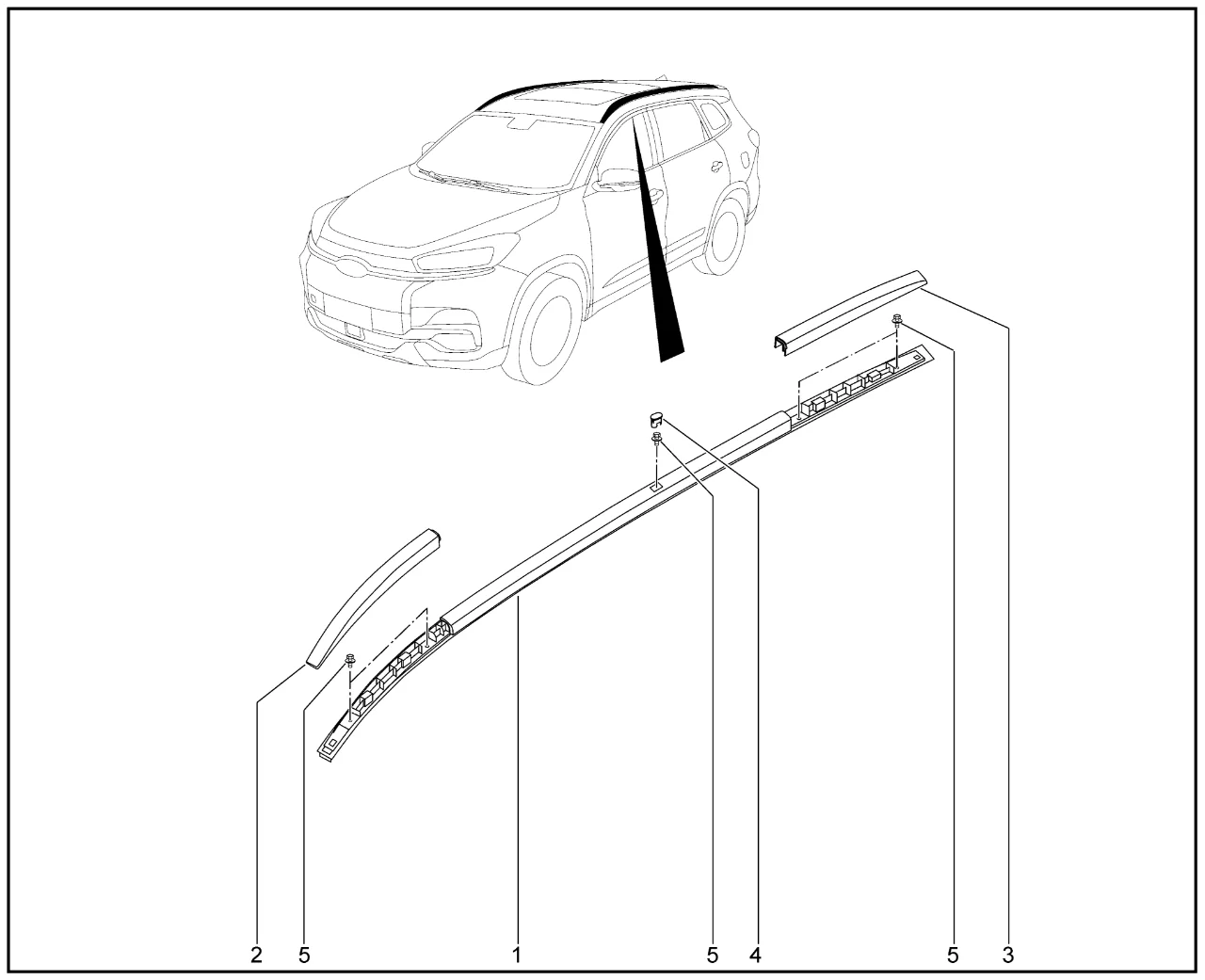 2 5 1 5 4 5 3