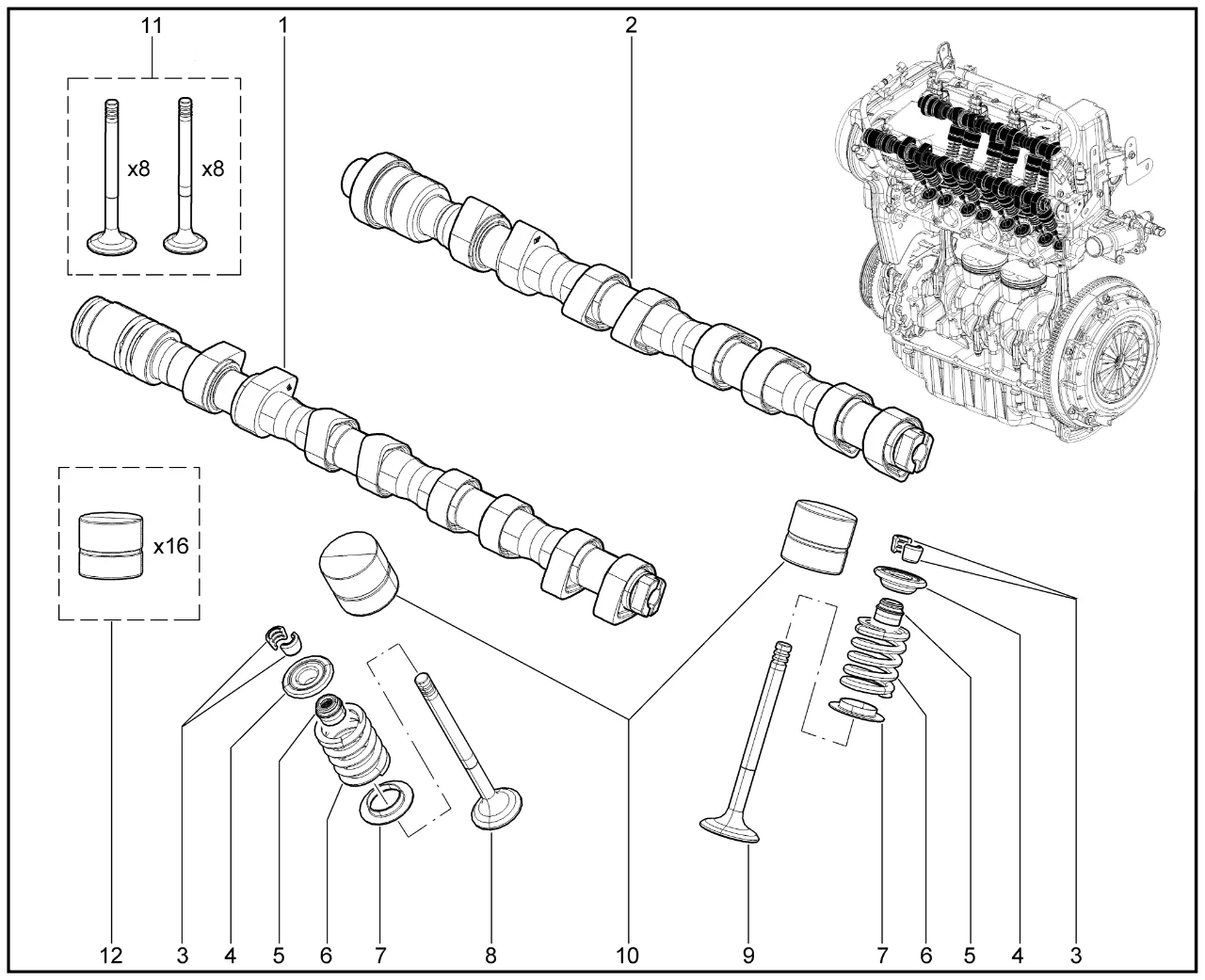 11
1
2
x8
x8
x16
12
3
4
5
6
7
8
10
9
7
6
5
4
3