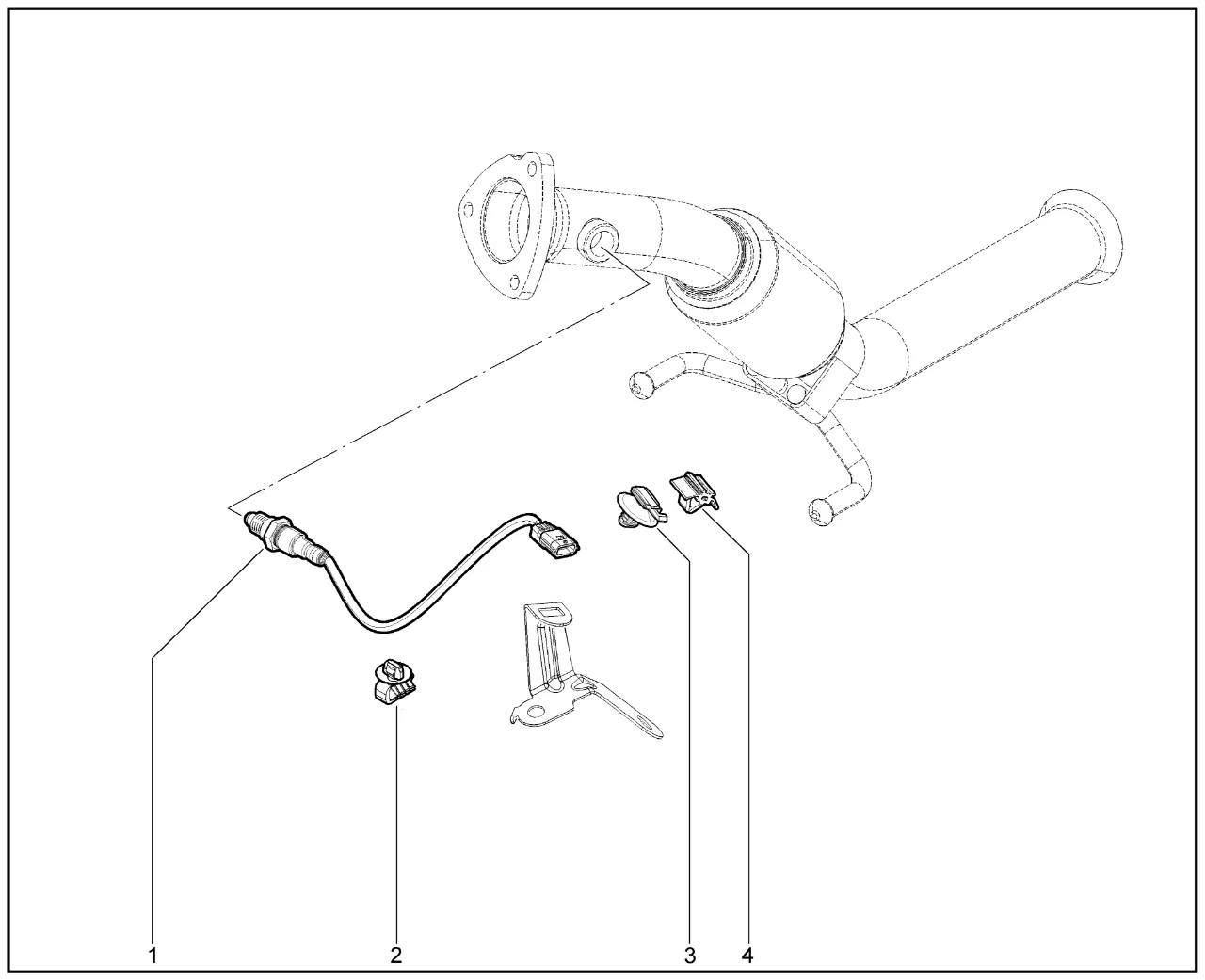 1
2
3
4