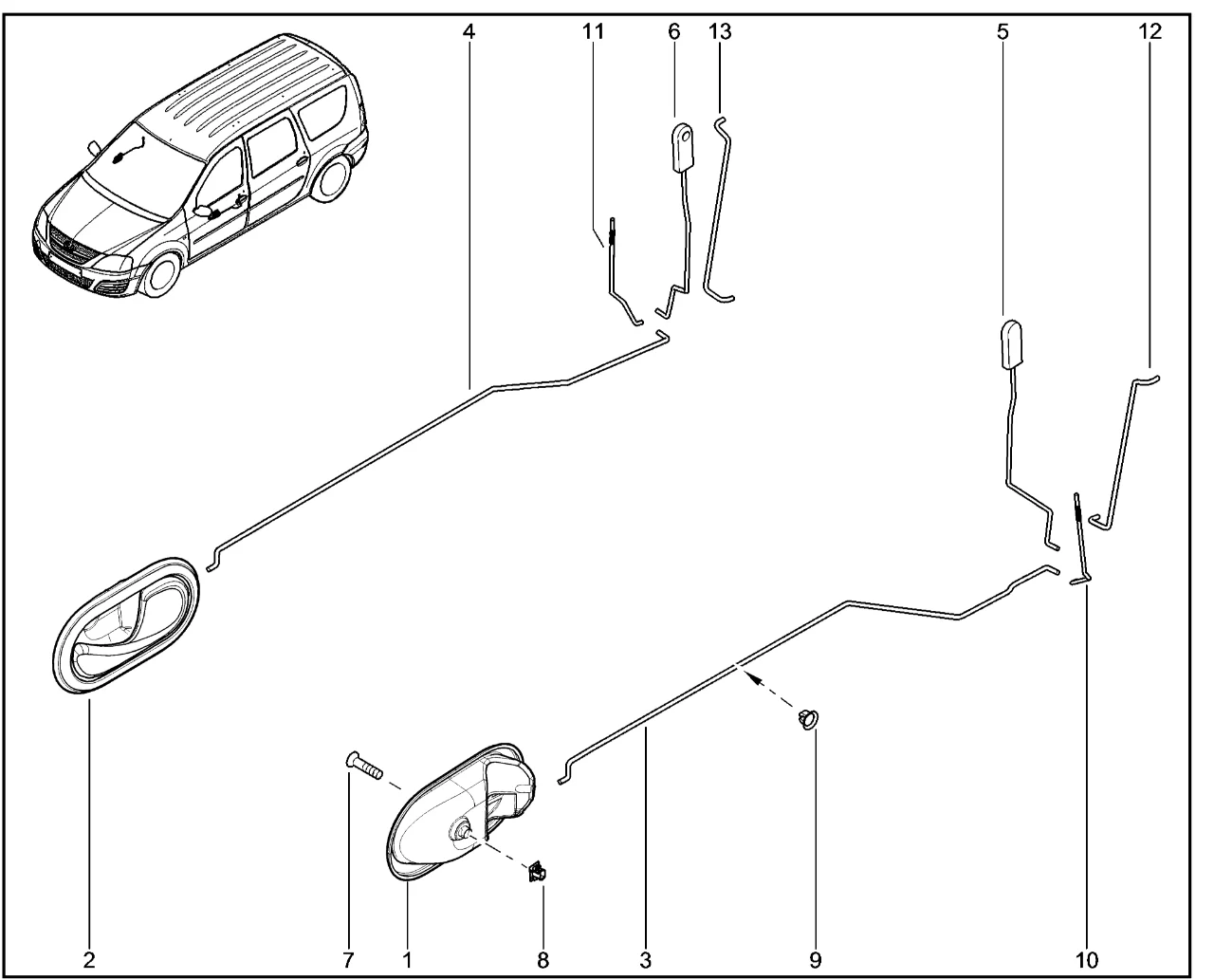 4
11
6
13
5
12
2
7
1
8
3
9
10