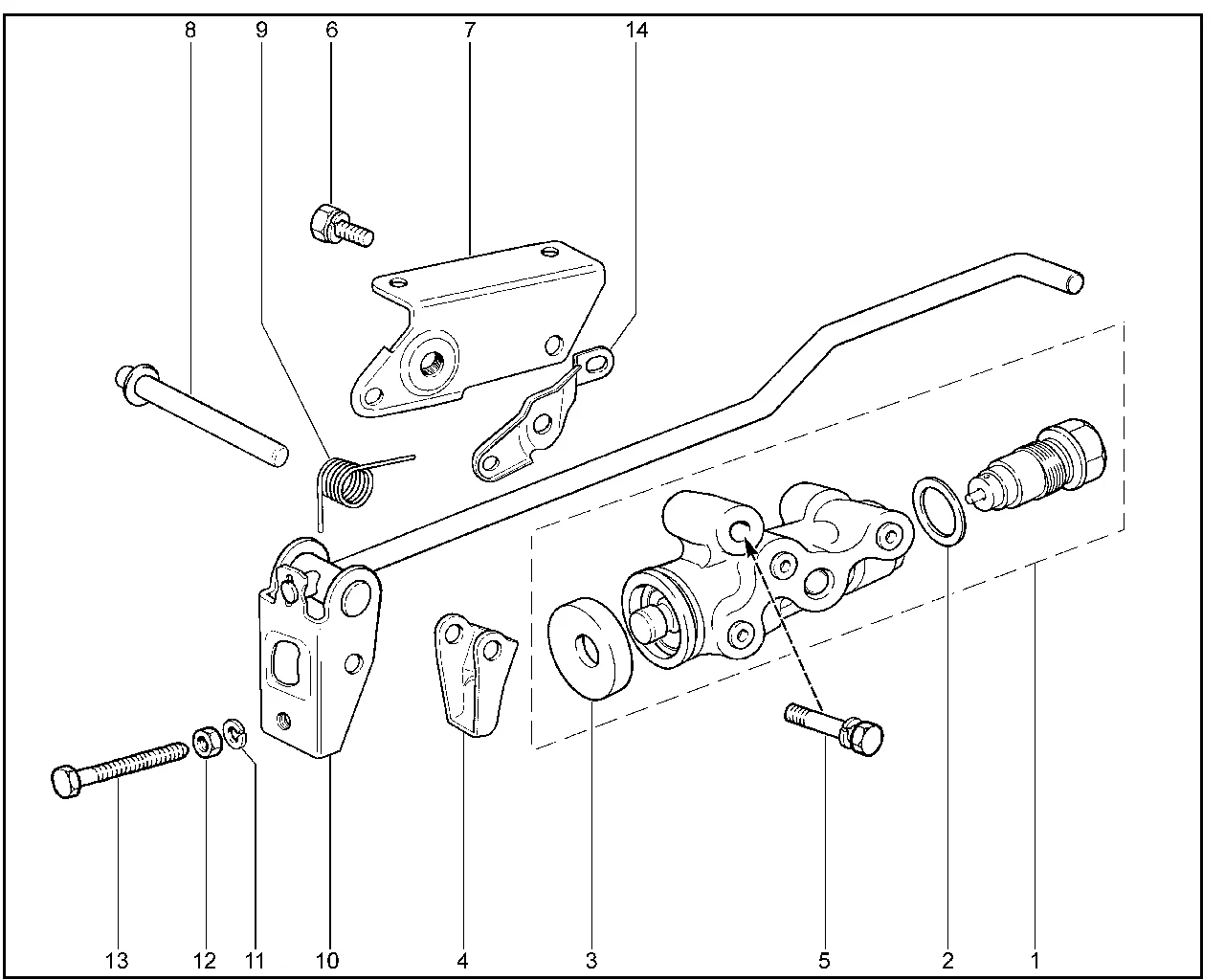 8
9
6
7
14
13
12
11
10
4
3
5
2
1