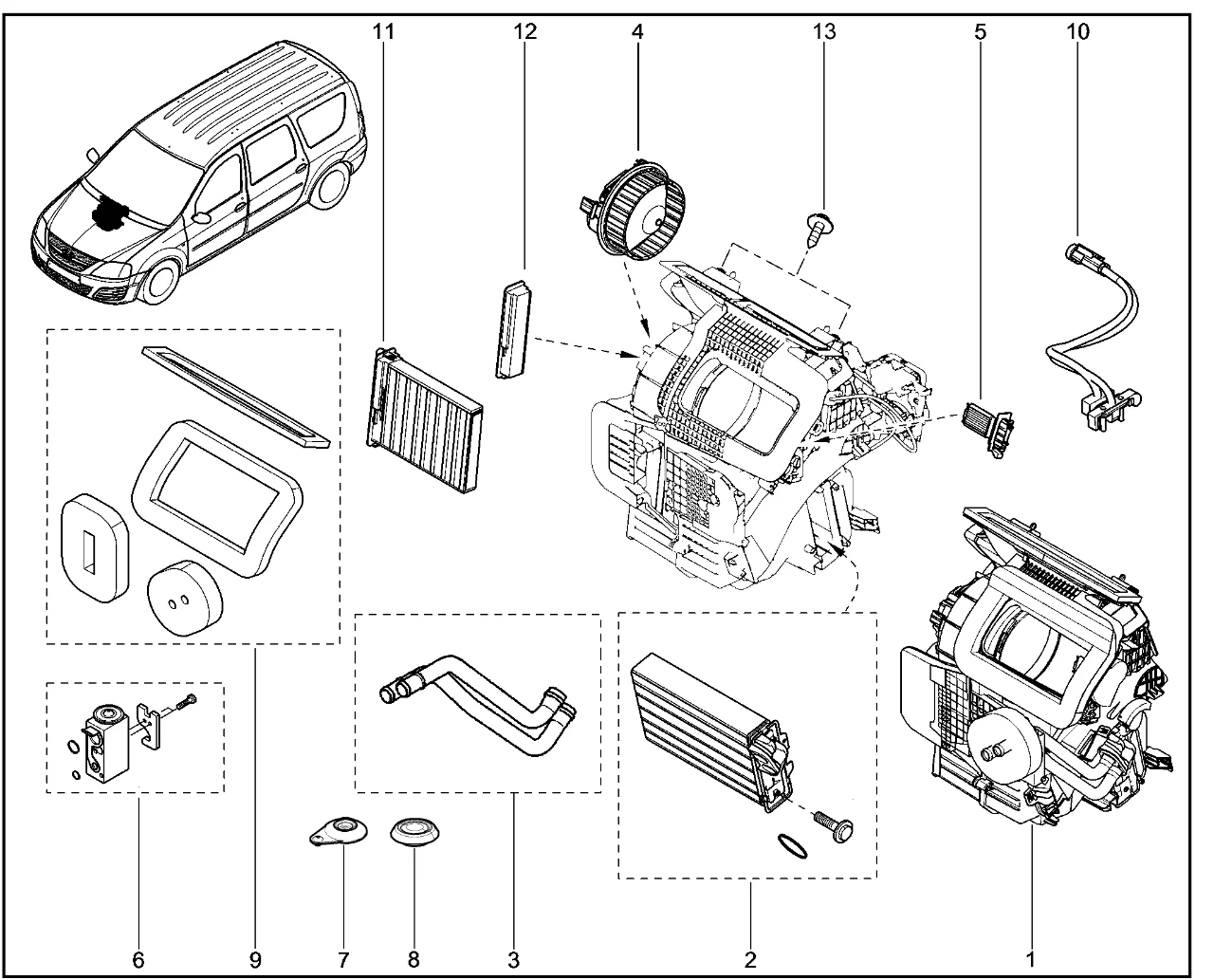 11
12
4
13
5
10
6
9
7
8
3
2
1