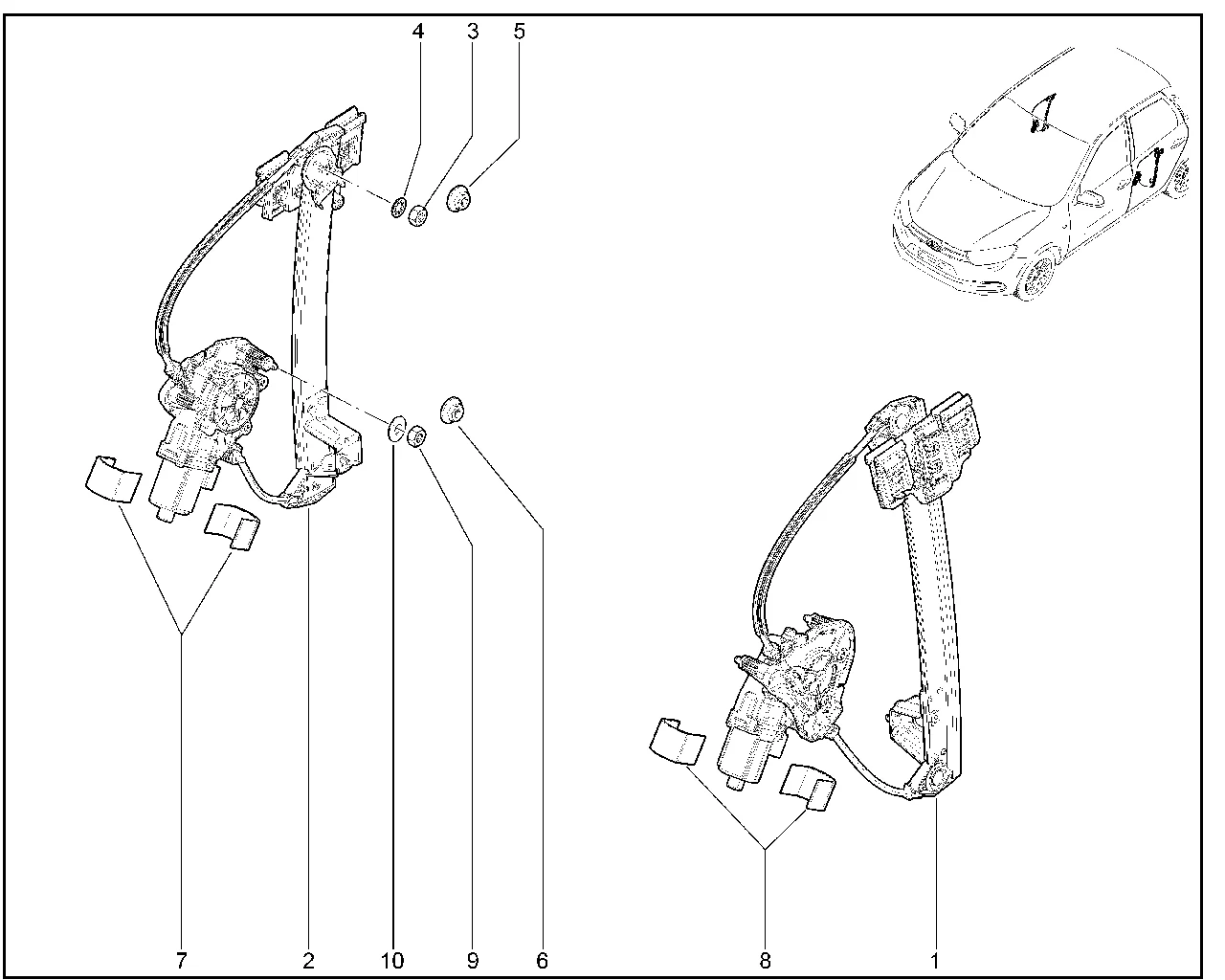 4 3 5

7 2 10 9 6 8 1