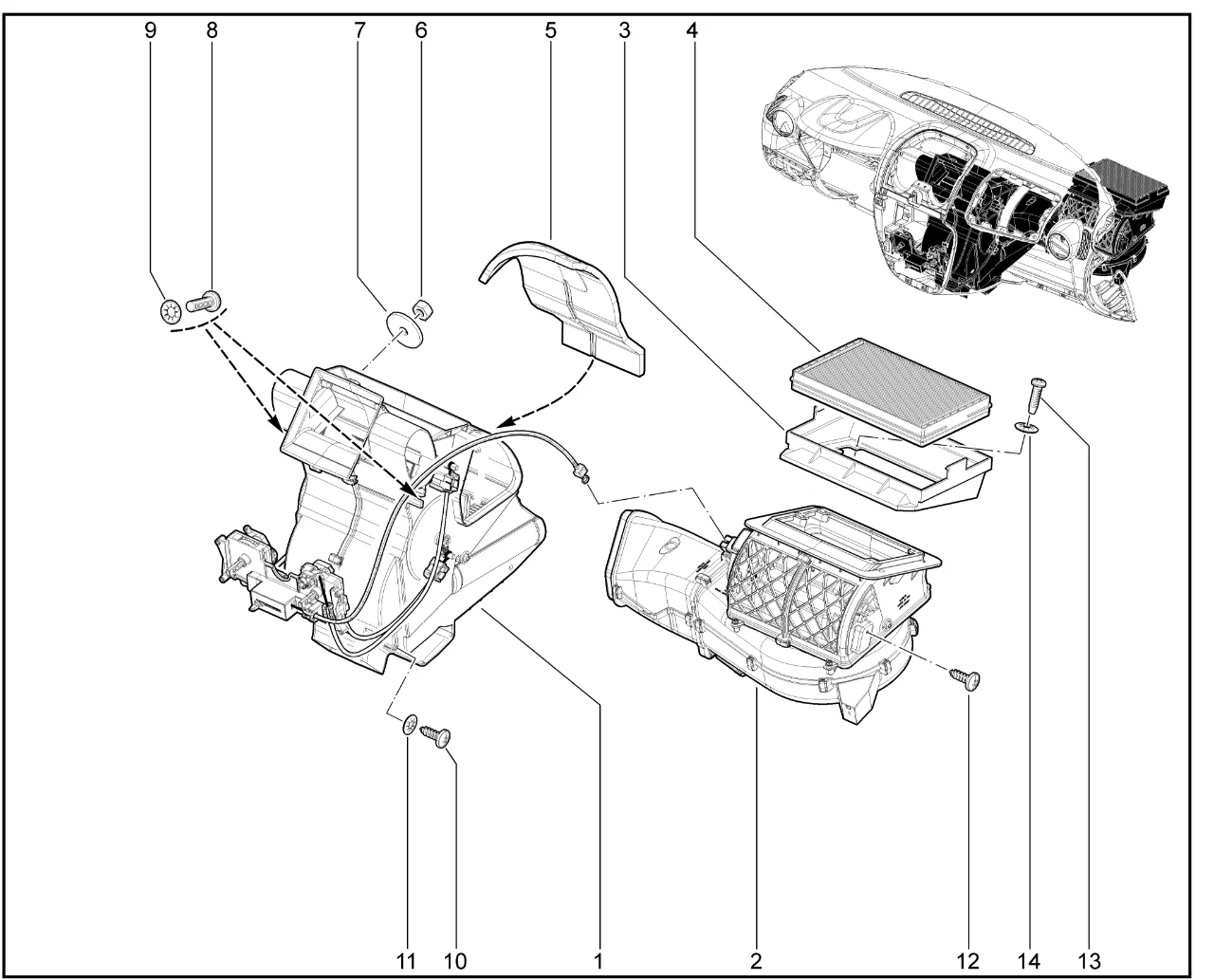 9 8 7 6 5 3 4

11 10 1 2 12 14 13