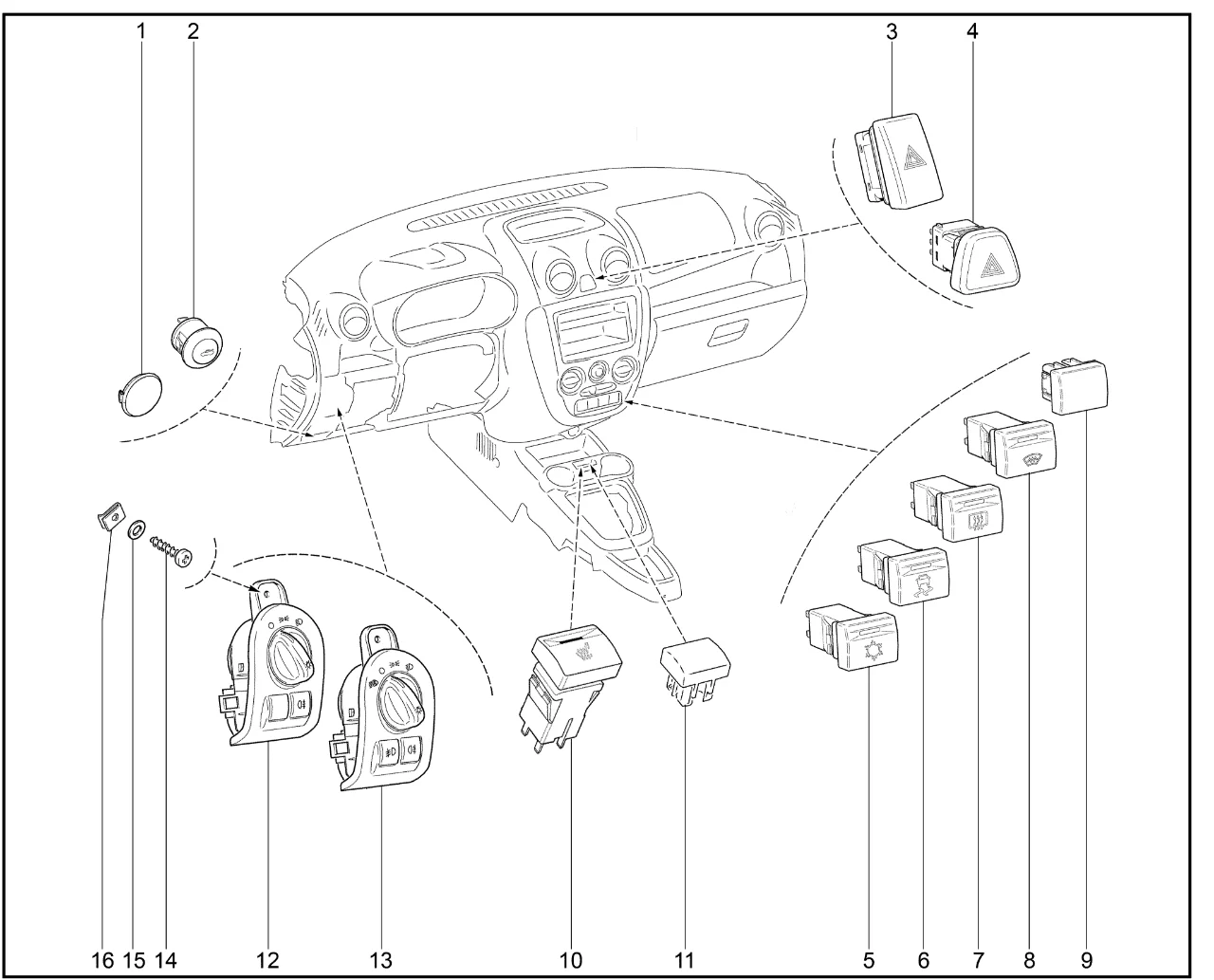 1
2
3
4
16
15
14
12
13
10
11
5
6
7
8
9