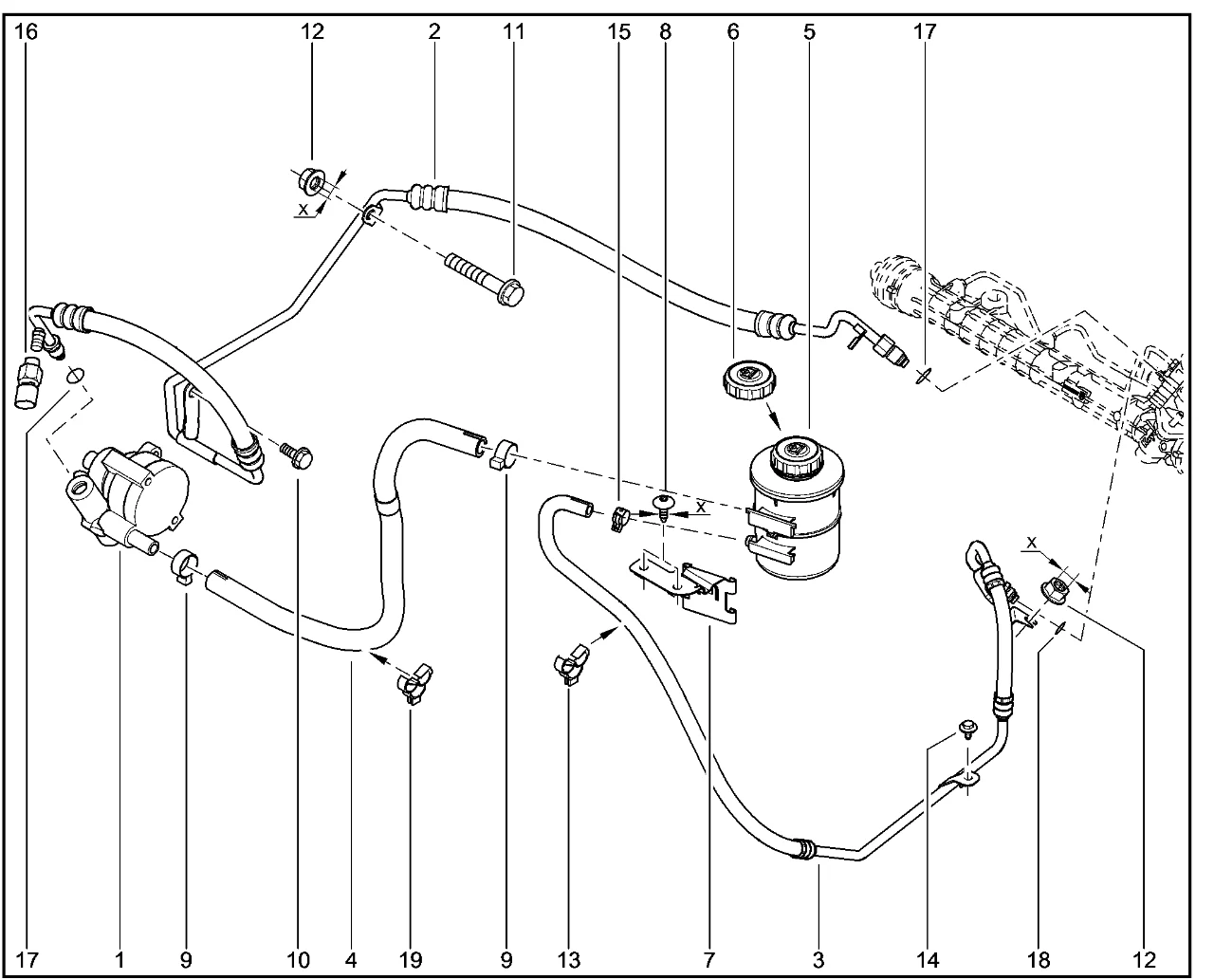 16
12
2
11
15
8
6
5
17
x
x
x
17
1
9
10
4
19
9
13
7
3
14
18
12