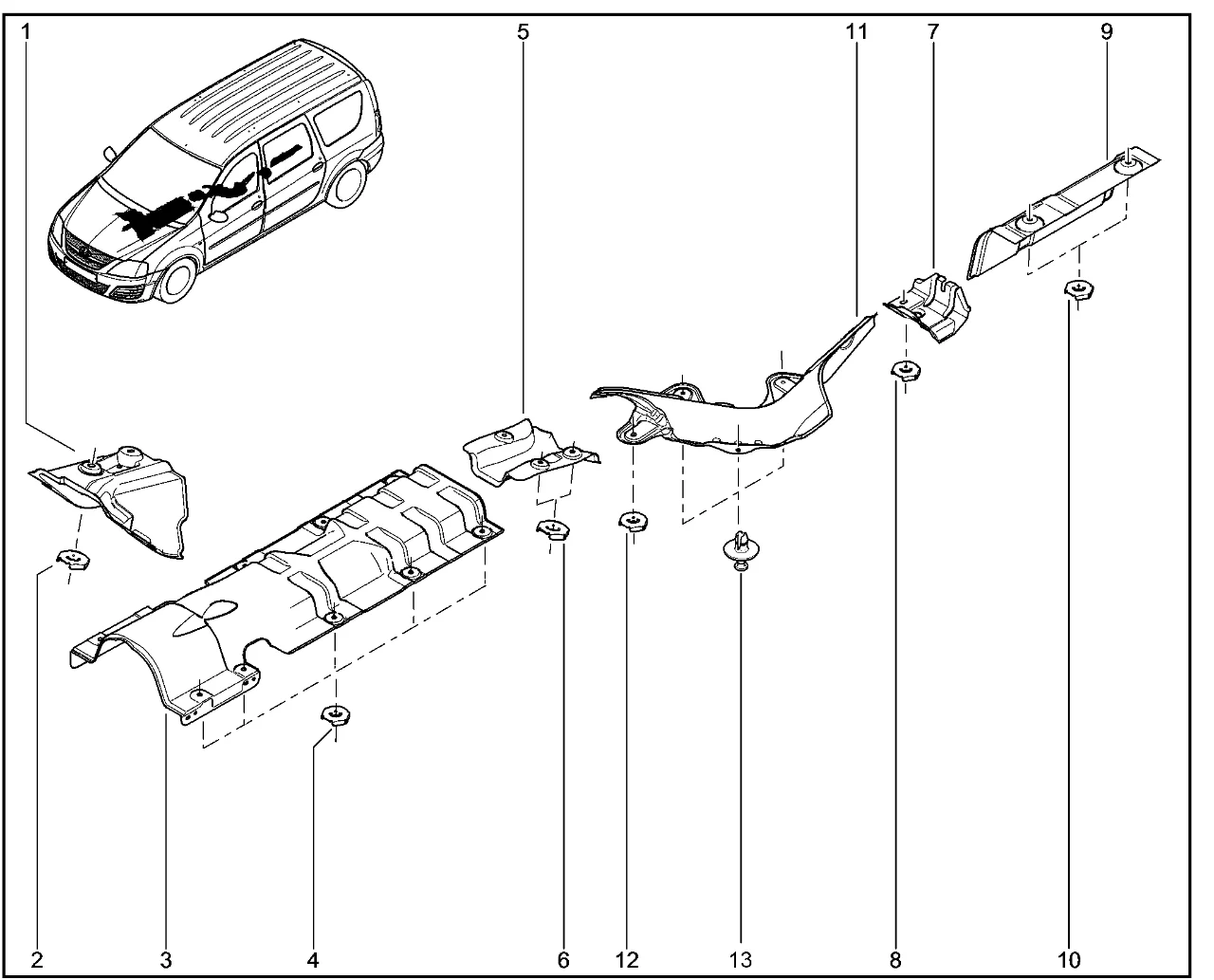 1
5
11
7
9
2
3
4
6
12
13
8
10