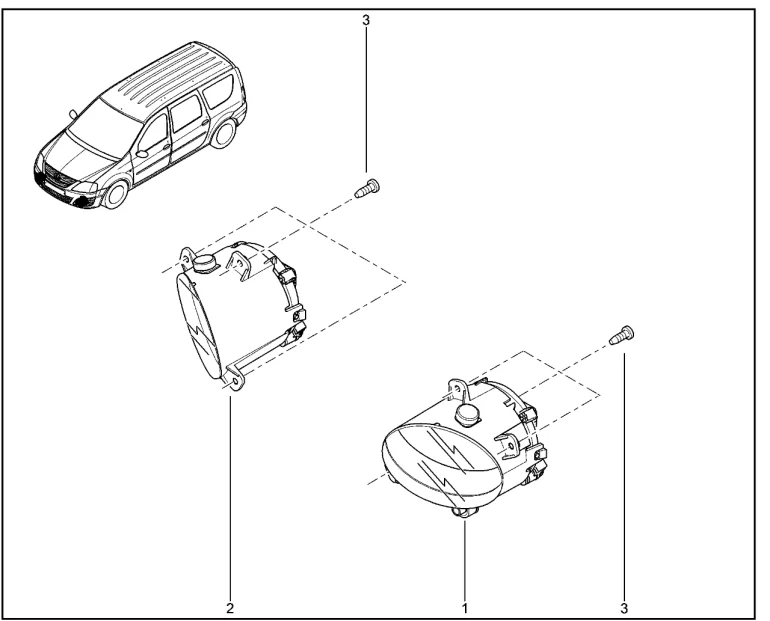 3

2

1

3