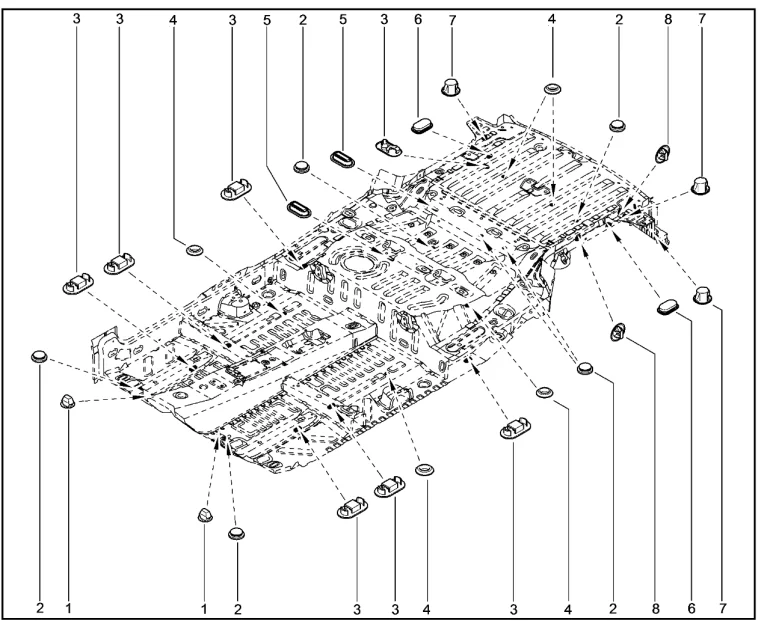 3 3 4 3 5 2 5 3 6 7 4 2 8 7

2 1 1 2 3 3 4 3 4 2 8 6 7