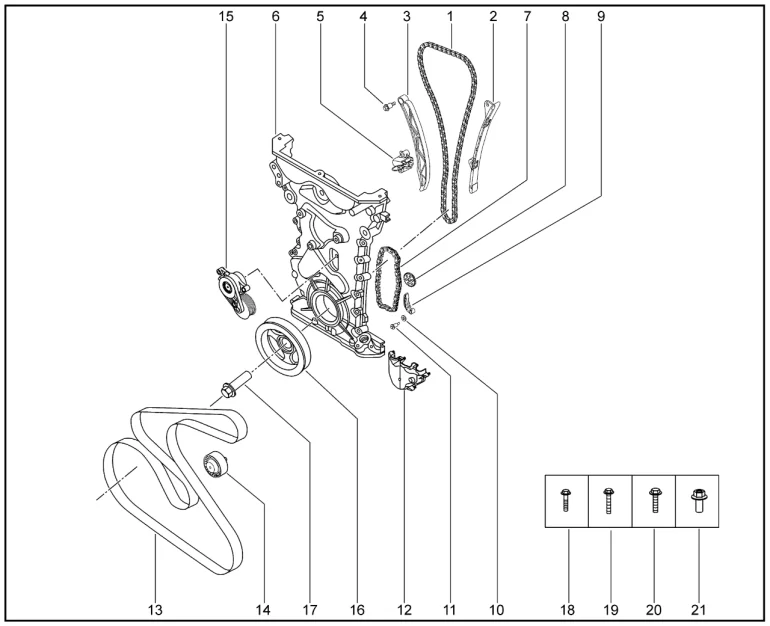 15 6 5 4 3 1 2 7 8 9

13 14 17 16 12 11 10 18 19 20 21