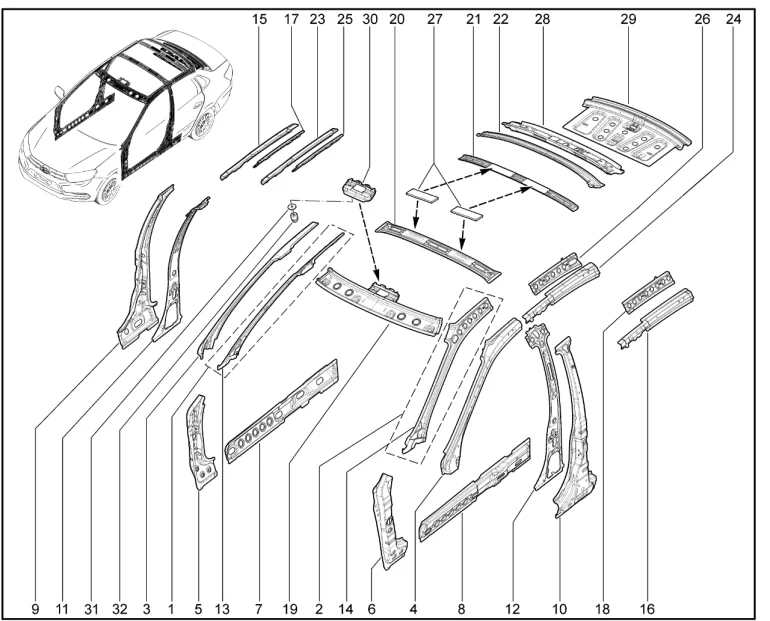 15 17 23 25 30 20 27 21 22 28 29 26 24

9 11 31 32 3 1 5 13 7 19 2 14 6 4 8 12 10 18 16