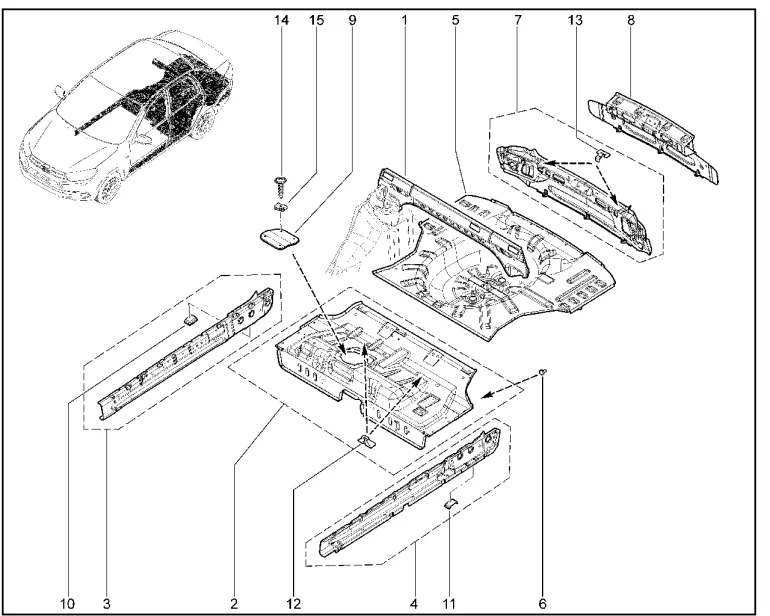 14 15 9 1 5 7 13 8

10 3 2 12 4 11 6