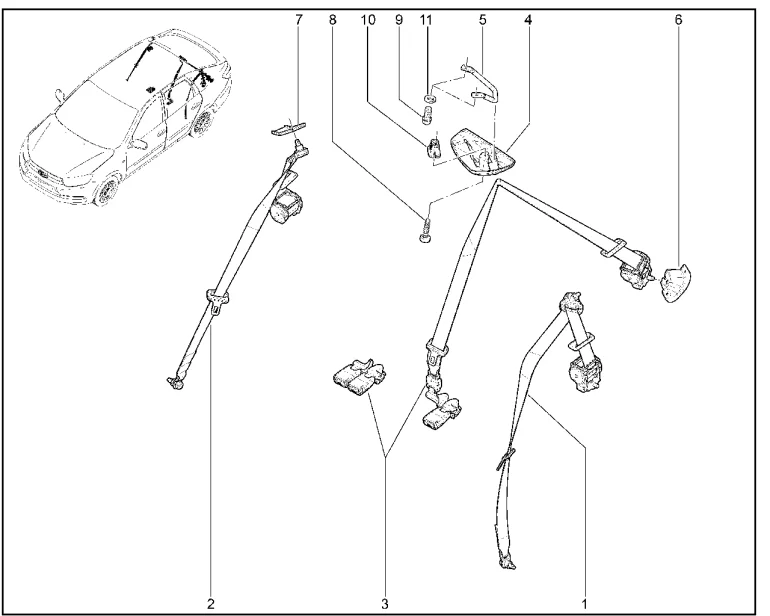 7
8
10
9
11
5
4
6
2
3
1