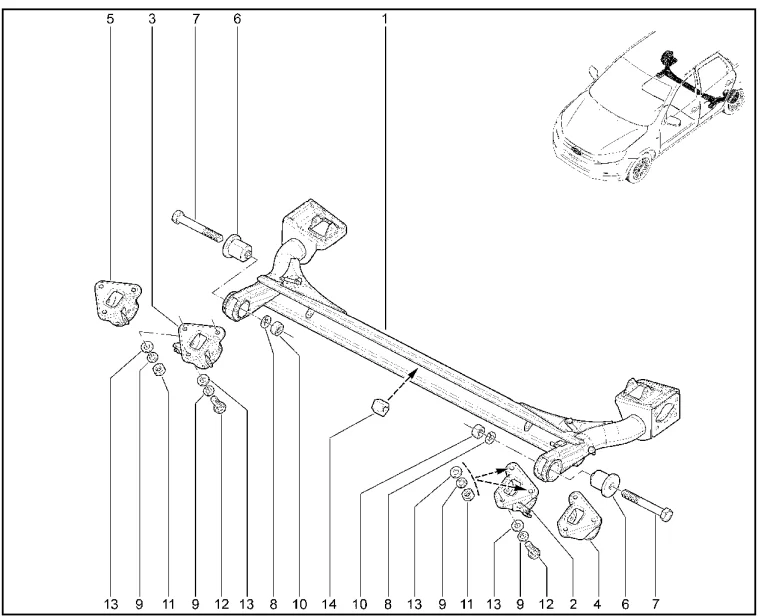 5 3 7 6 1

13 9 11 9 12 13 8 10 14 10 8 13 9 11 13 9 12 2 4 6 7