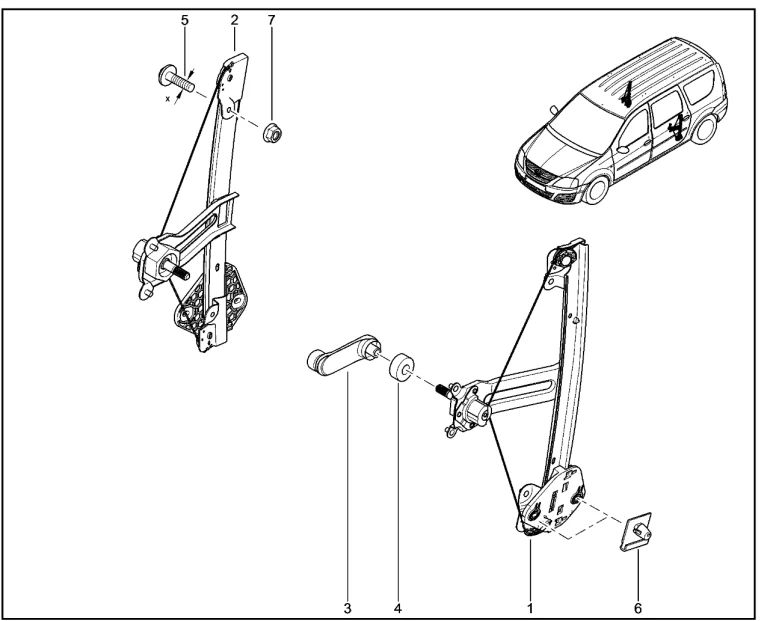 5
2
7
x
3
4
1
6