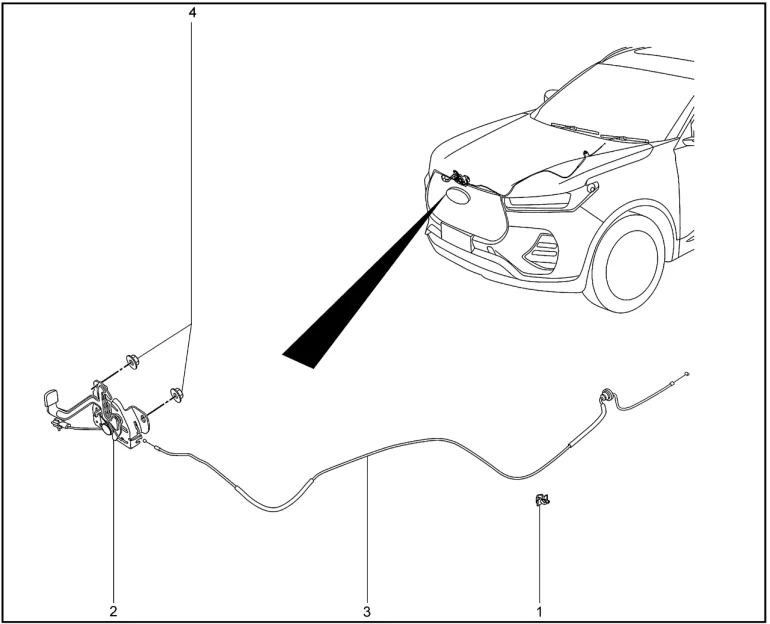 4
2
3
1