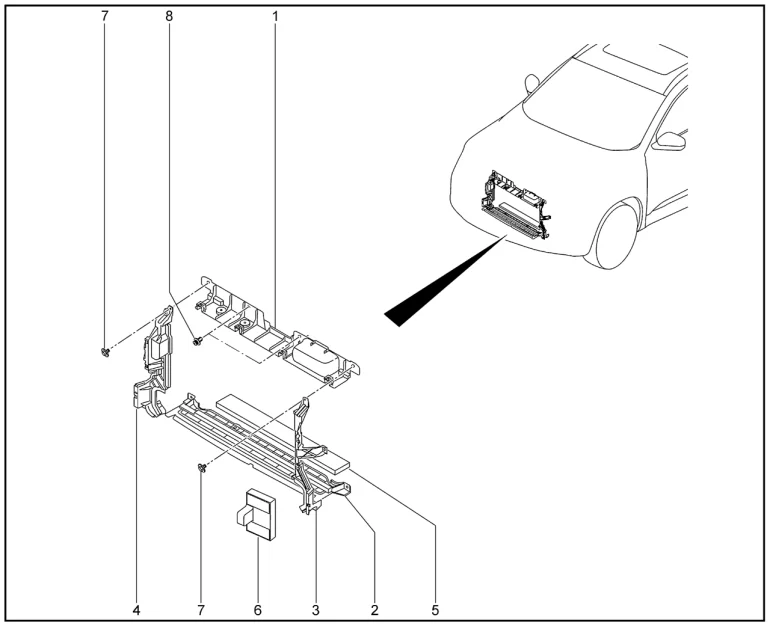 7 8 1

4 7 6 3 2 5