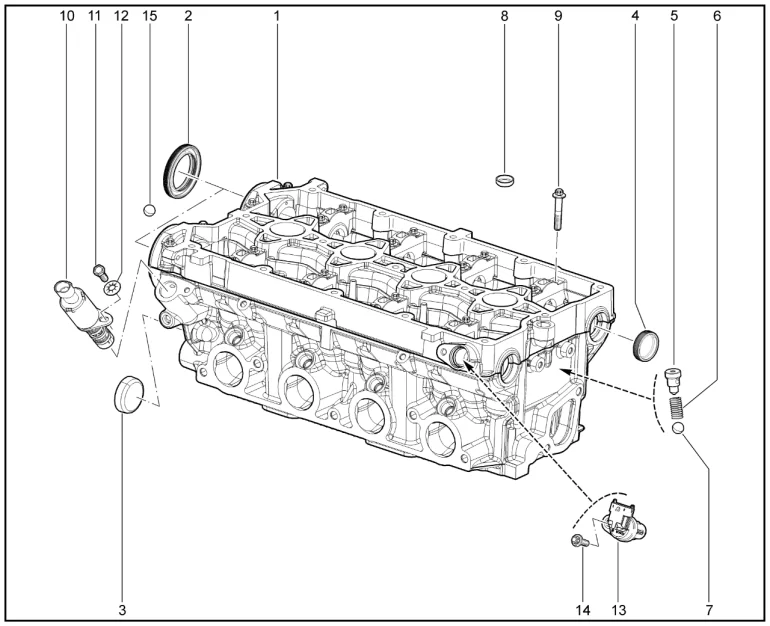 10 11 12 15 2 1 8 9 4 5 6

3 14 13 7