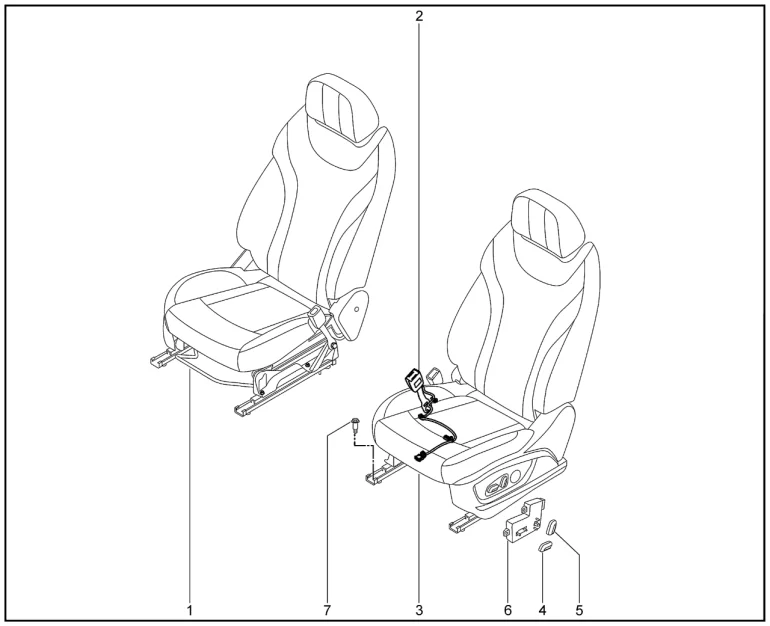 2

1

7

3

6

4

5