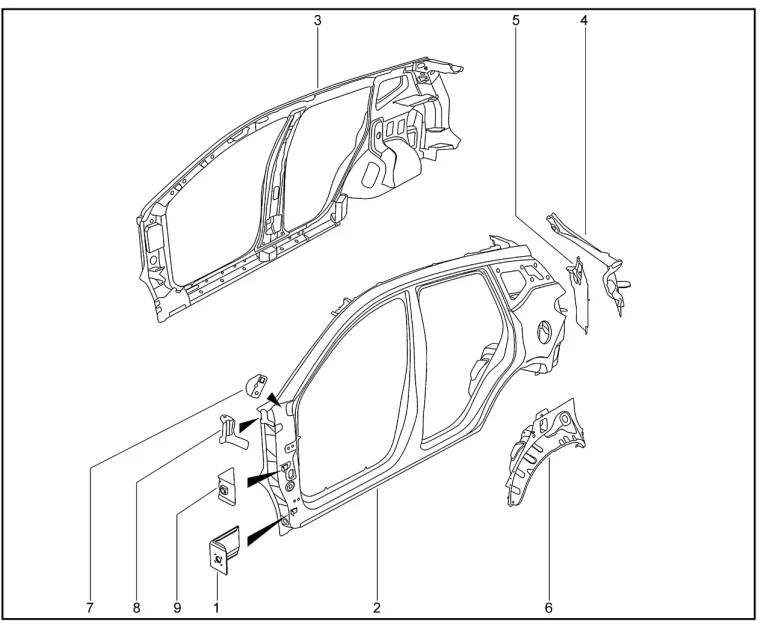 3
5
4
7
8
9
1
2
6