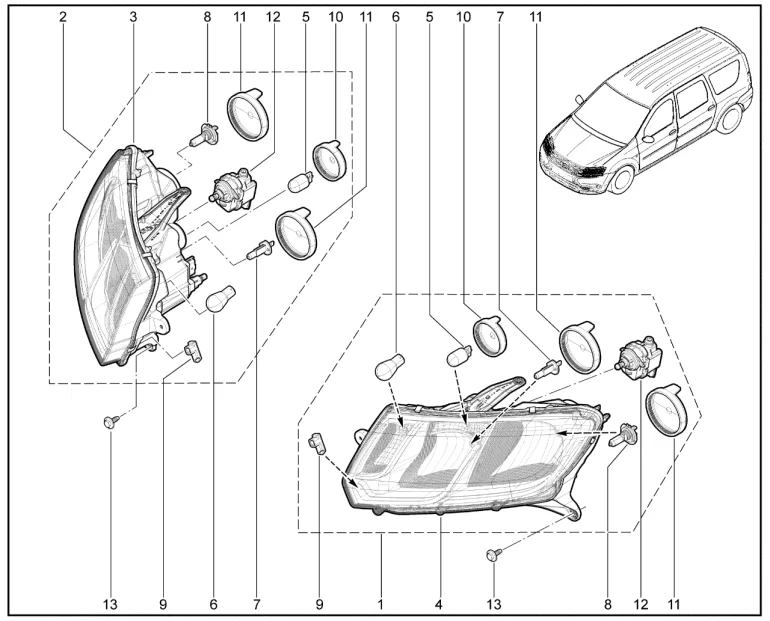 2 3 8 11 12 5 10 11 6 5 10 7 11

13 9 6 7 9 1 4 13 8 12 11