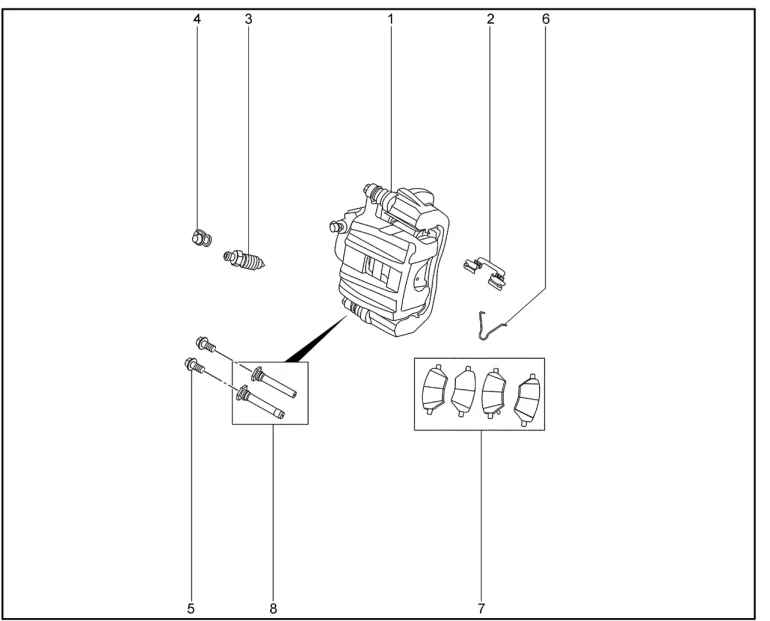 4
3
1
2
6
5
8
7