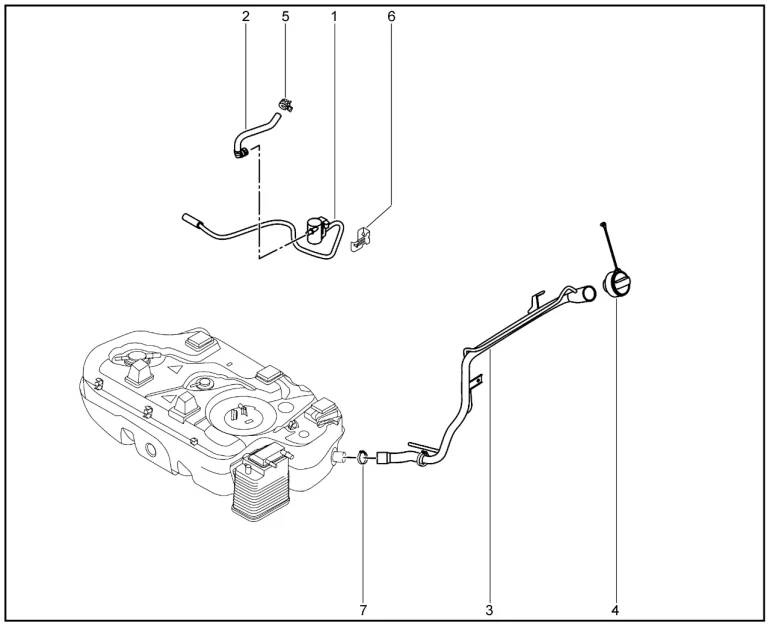 2
5
1
6
7
3
4