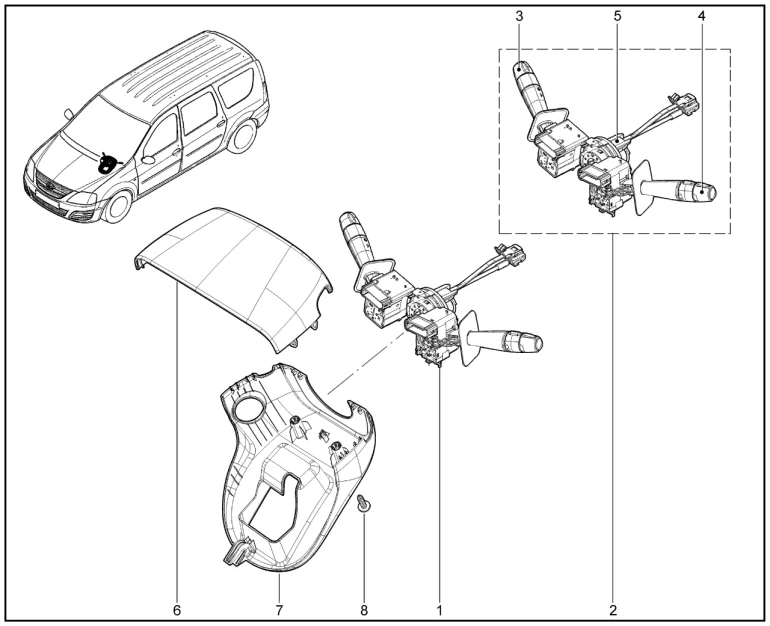 3
5
4
6
7
8
1
2