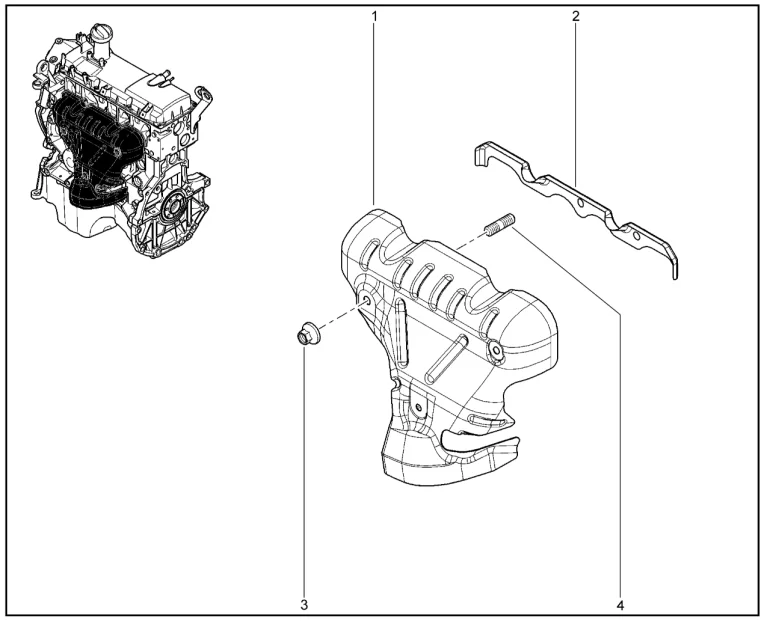 1
2
3
4