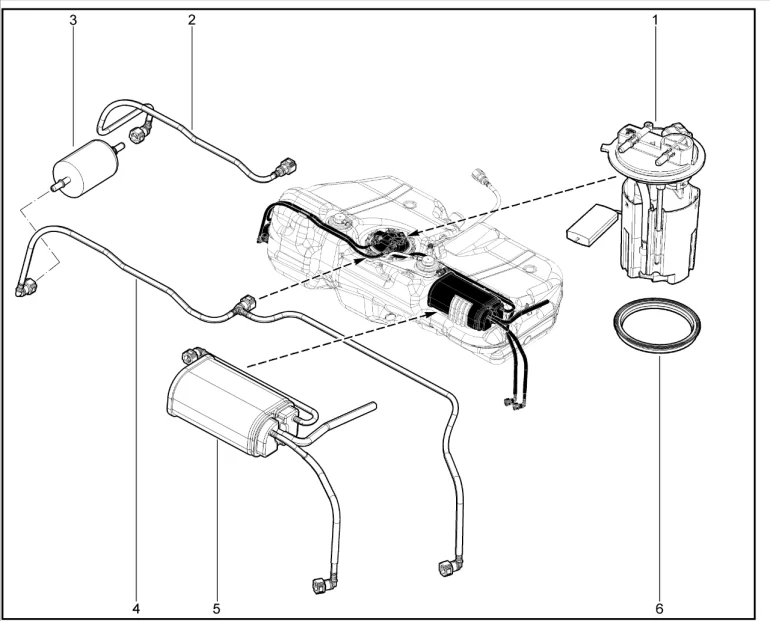 3
2
1
4
5
6