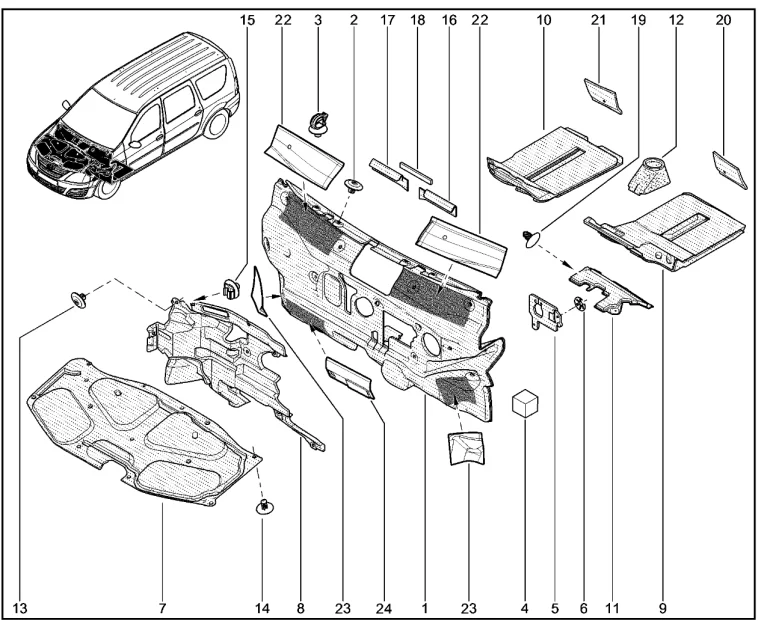 15 22 3 2 17 18 16 22 10 21 19 12 20

13 7 14 8 23 24 1 23 4 5 6 11 9