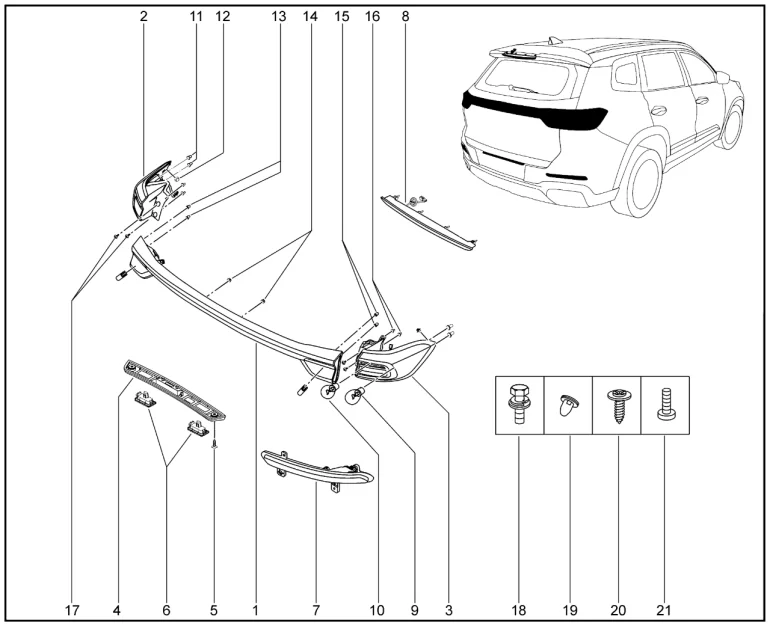 2 11 12 13 14 15 16 8

17 4 6 5 1 7 10 9 3 18 19 20 21