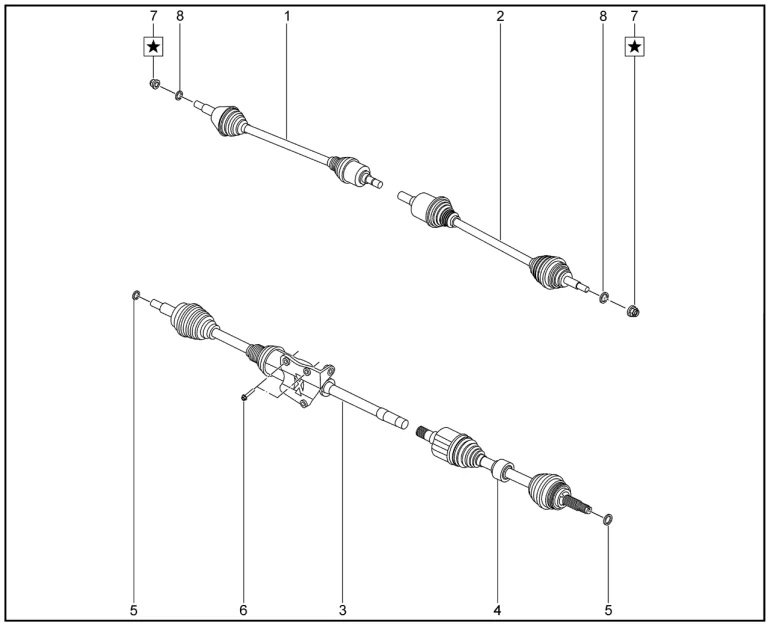 7 8 1 2 8 7

★ ★

5 6 3 4 5