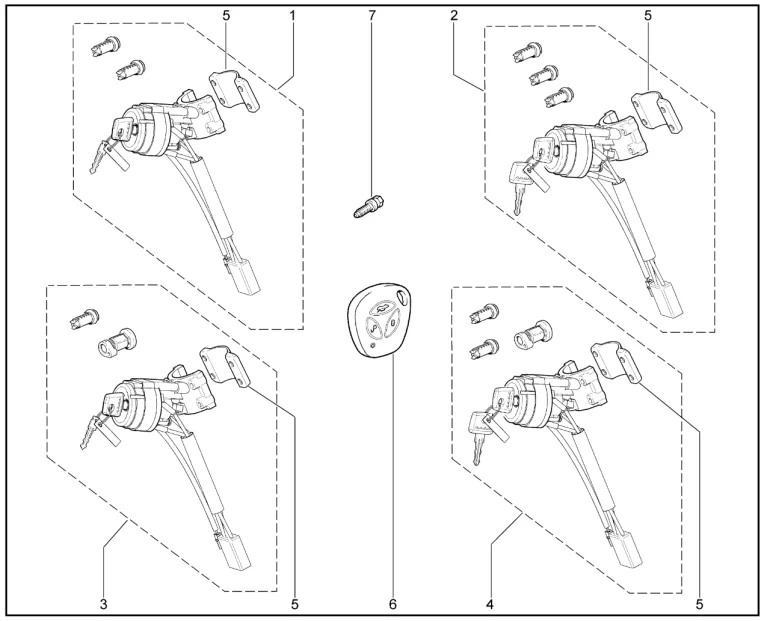 5
1
7
2
5
3
5
6
4
5