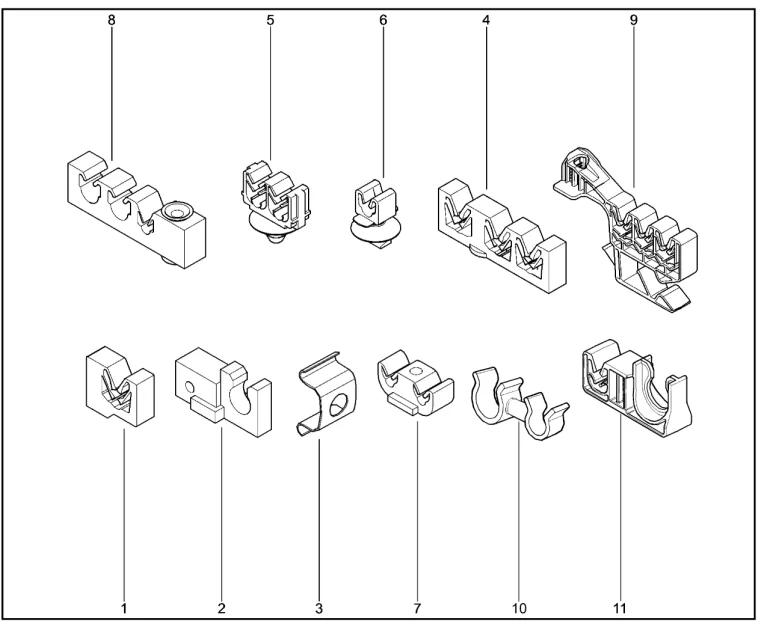 8 5 6 4 9

1 2 3 7 10 11