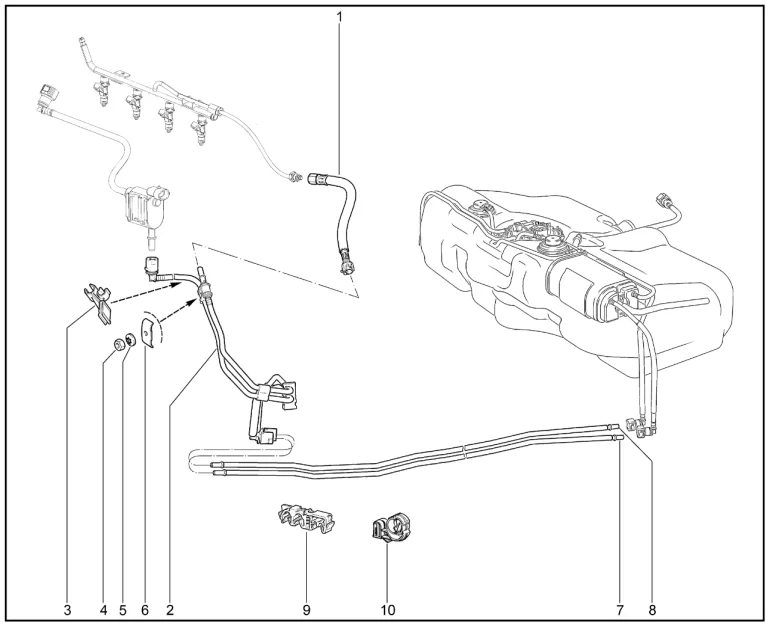 1
3 4 5 6 2 9 10 7 8