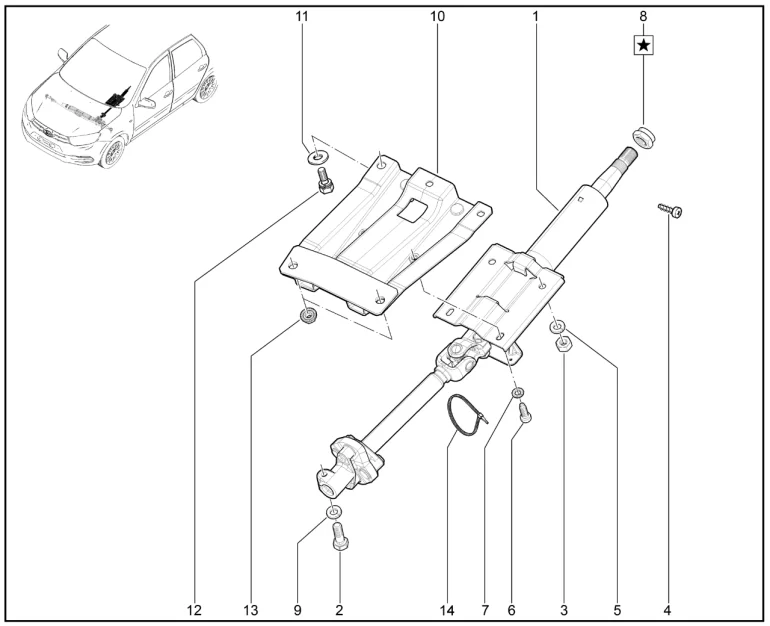 11
10
1
8
★
12
13
9
2
14
7
6
3
5
4