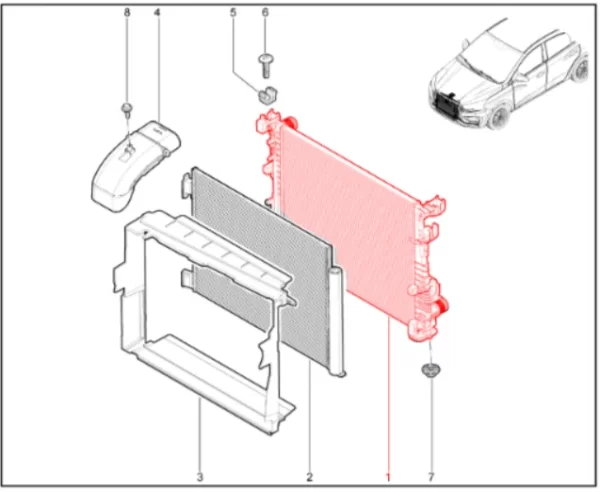 8 4 5 6

3 2 1 7