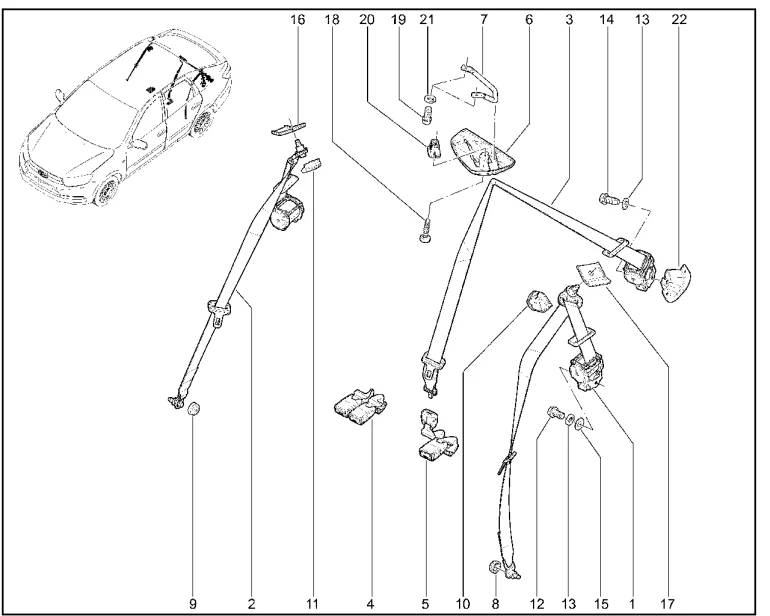 16 18 20 19 21 7 6 3 14 13 22

9 2 11 4 5 10 8 12 13 15 1 17