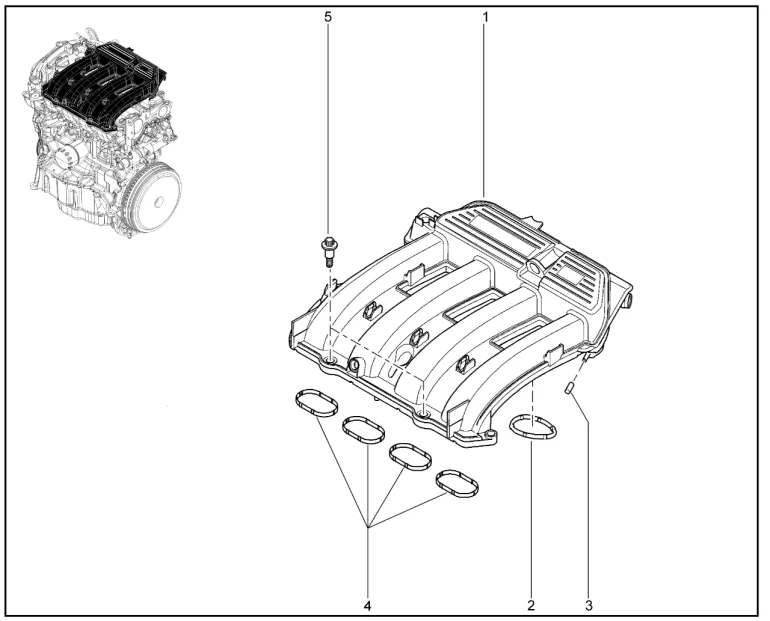 5
1
4
2
3