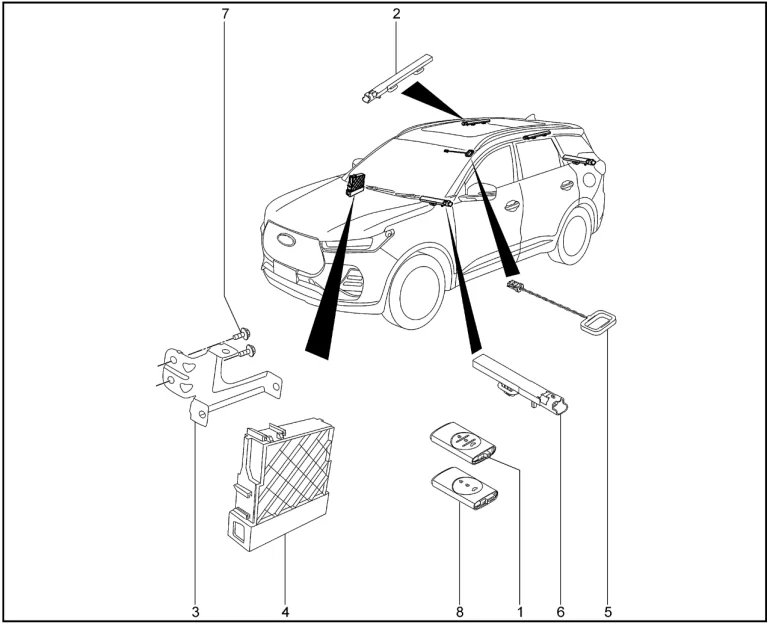 7
2
3
4
8
1
6
5