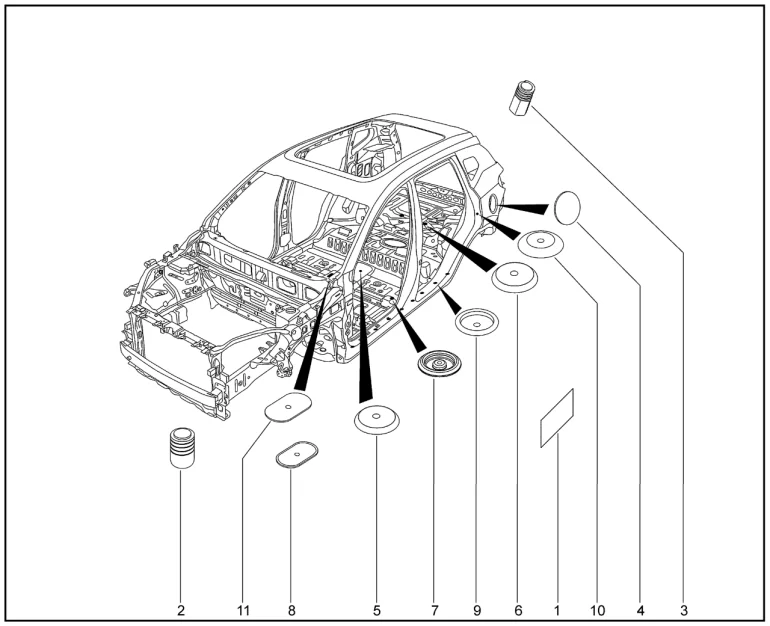 2 11 8 5 7 9 6 1 10 4 3